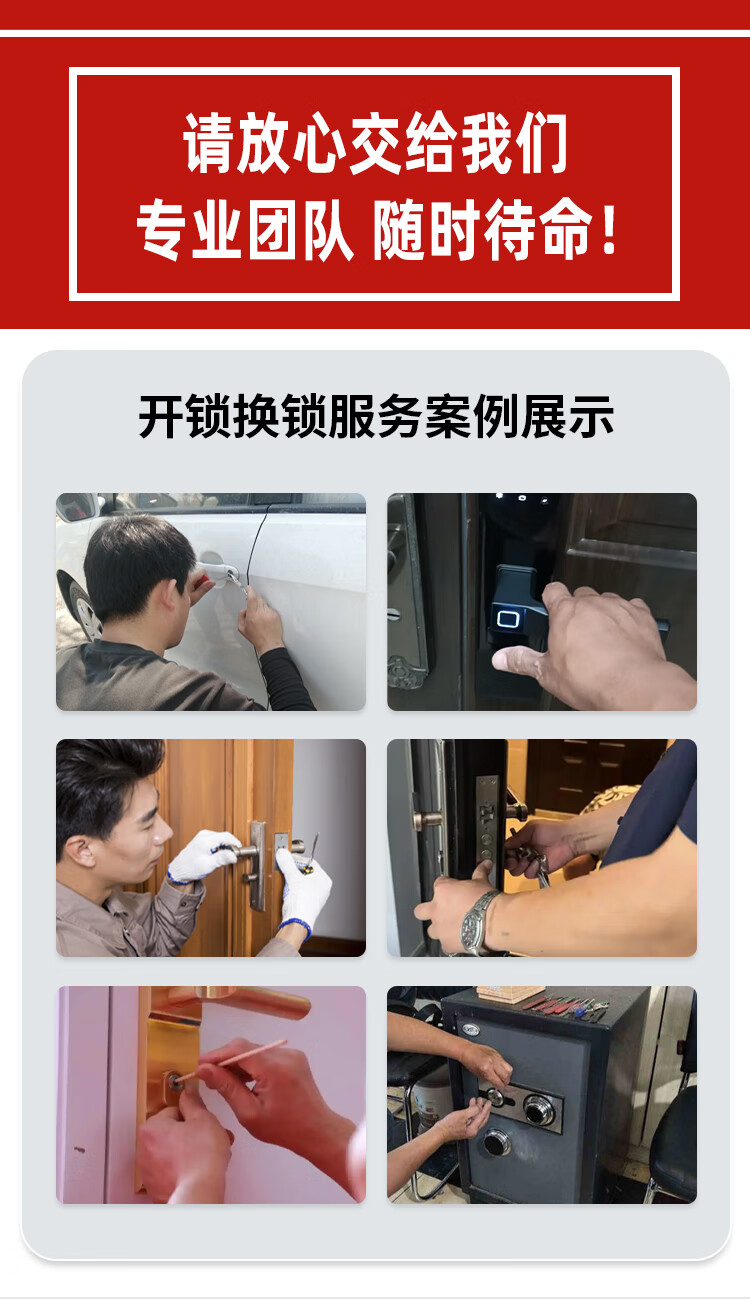 请放心交给我们
专业团队 随时待命！

开锁换锁服务案例展示