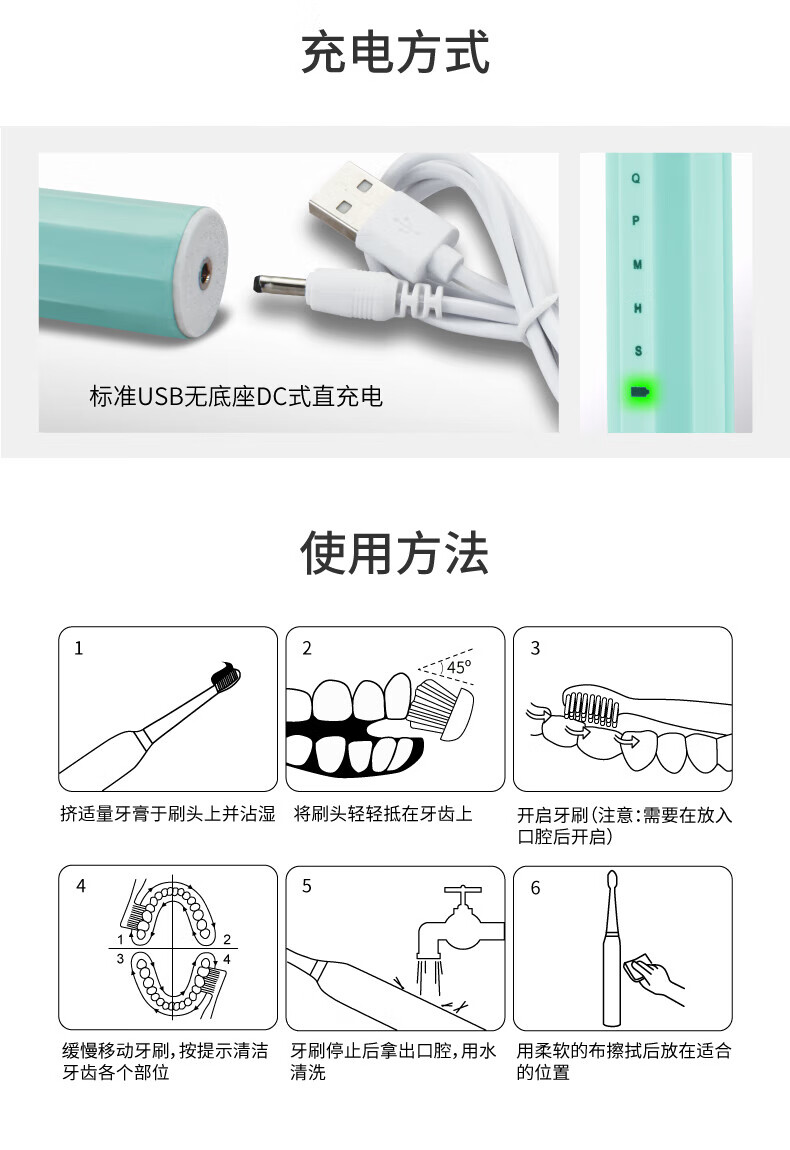 充电方式

标准USB无底座DC式直充电

Q
P
M
H
S

使用方法

1

挤适量牙膏于刷头上并沾湿

2

45°

将刷头轻轻抵在牙齿上

3

开启牙刷(注意:需要在放入口腔后开启)

4

1 2
3 4

缓慢移动牙刷,按提示清洁牙齿各个部位

5

牙刷停止后拿出口腔,用水清洗

6

用柔软的布擦拭后放在适合的位置