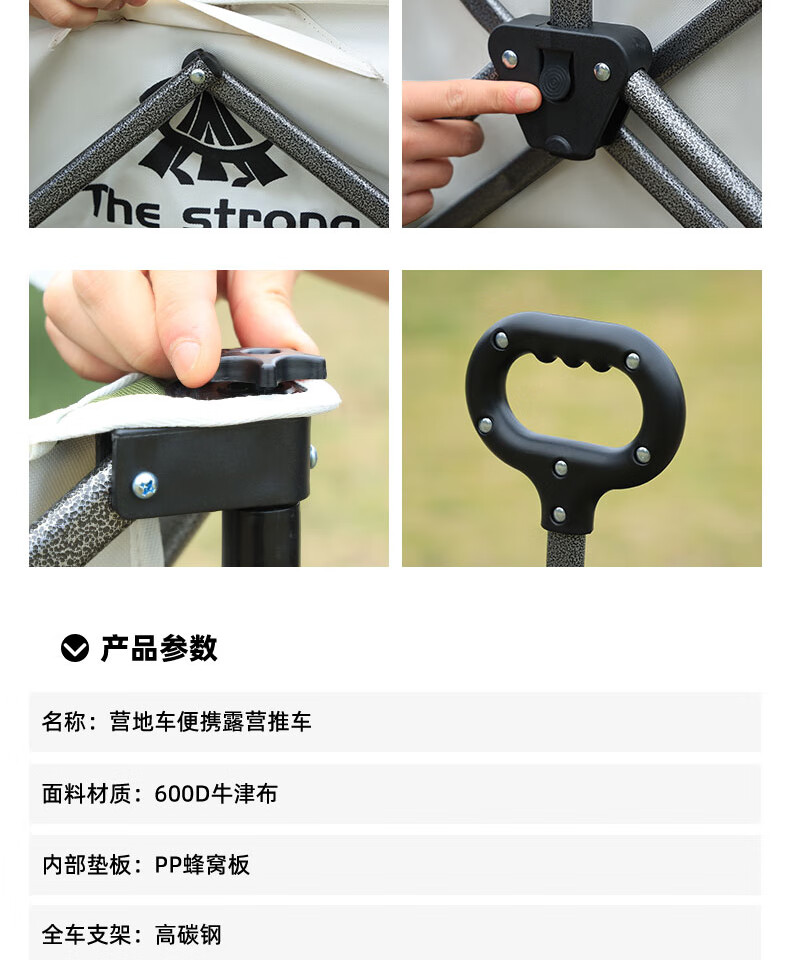 The strong

产品参数

名称：营地车便携露营推车

面料材质：600D牛津布

内部垫板：PP蜂窝板

全车支架：高碳钢