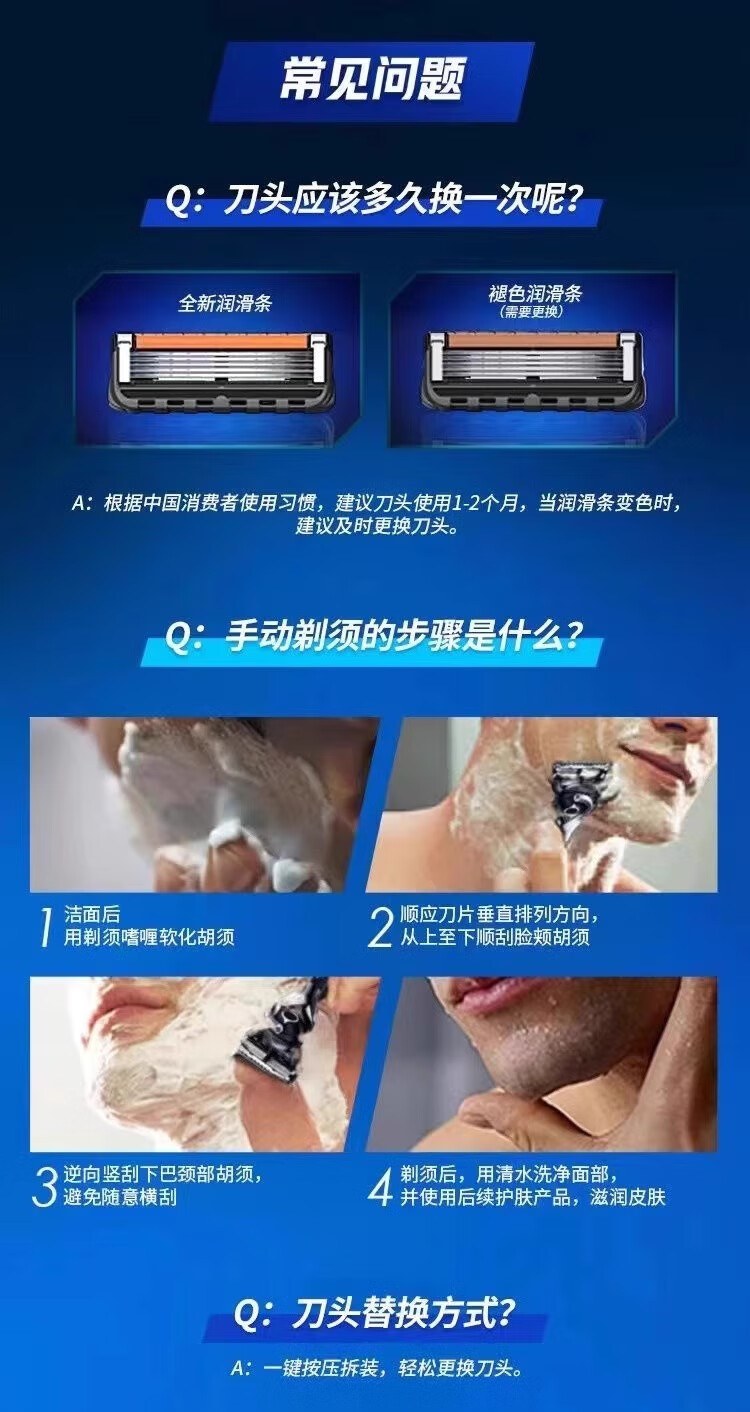 常见问题

Q：刀头应该多久换一次呢？

全新润滑条

褪色润滑条
(需要更换)

A：根据中国消费者使用习惯，建议刀头使用1-2个月，当润滑条变色时，建议及时更换刀头。

Q：手动剃须的步骤是什么？

1 洁面后
用剃须啫喱软化胡须

2 顺应刀片垂直排列方向，
从上至下顺刮脸颊胡须

3 逆向竖刮下巴颈部胡须，
避免随意横刮

4 剃须后，用清水洗净面部，
并使用后续护肤产品，滋润皮肤

Q：刀头替换方式？

A：一键按压拆装，轻松更换刀头。