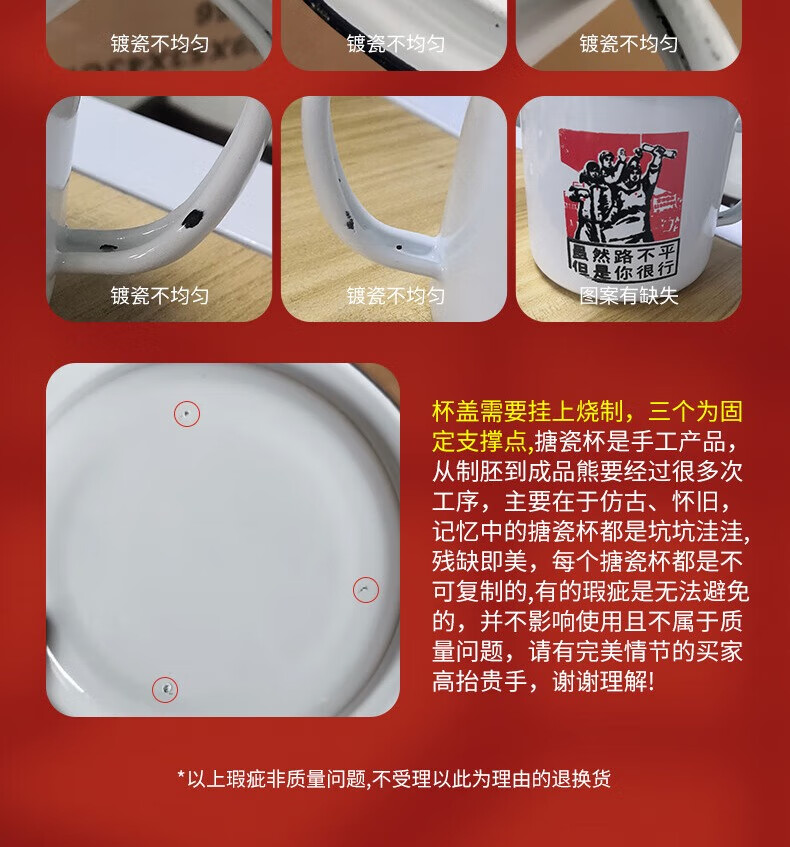 镀瓷不均匀

镀瓷不均匀

镀瓷不均匀

镀瓷不均匀

镀瓷不均匀

虽然路不平
但是你很行

图案有缺失

杯盖需要挂上烧制，三个为固定支撑点,搪瓷杯是手工产品，从制胚到成品熊要经过很多次工序，主要在于仿古、怀旧，记忆中的搪瓷杯都是坑坑洼洼,残缺即美，每个搪瓷杯都是不可复制的,有的瑕疵是无法避免的，并不影响使用且不属于质量问题，请有完美情节的买家高抬贵手，谢谢理解!

*以上瑕疵非质量问题,不受理以此为理由的退换货