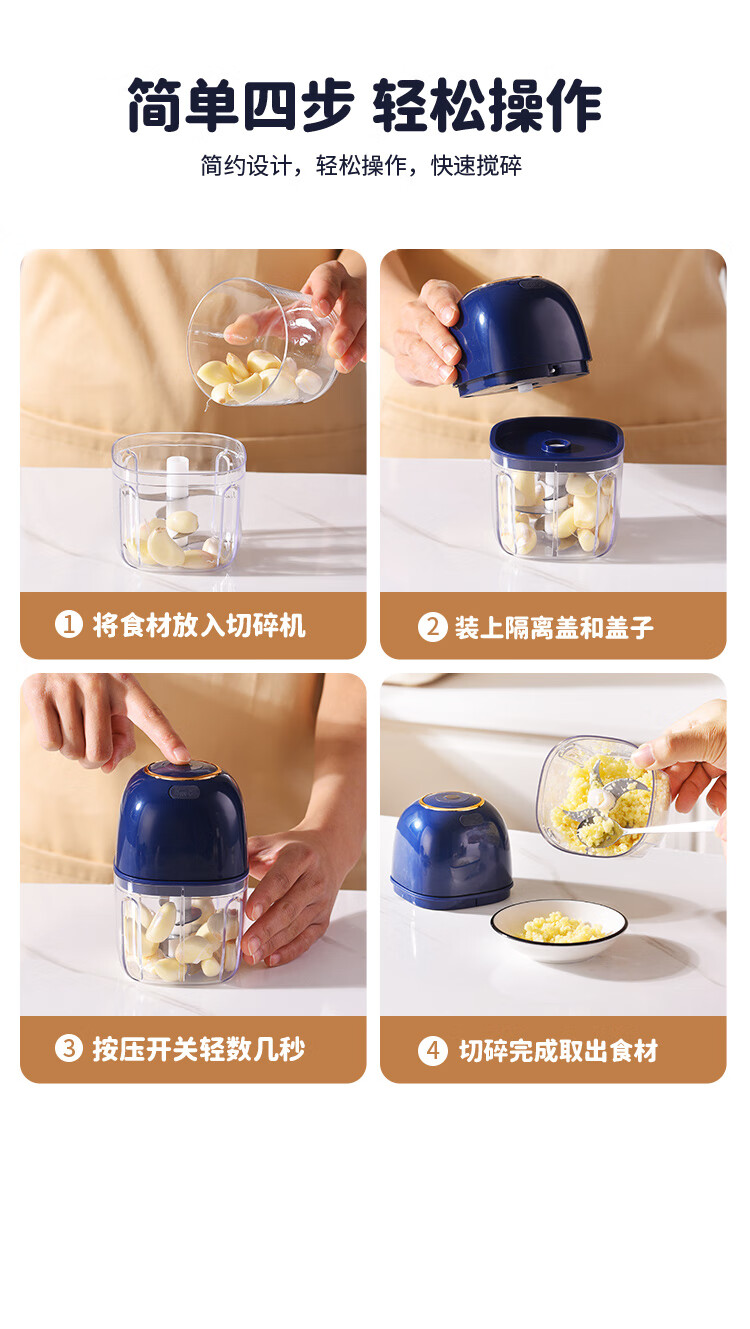 简单四步 轻松操作

简约设计，轻松操作，快速搅碎

1 将食材放入切碎机

2 装上隔离盖和盖子

3 按压开关轻数几秒

4 切碎完成取出食材