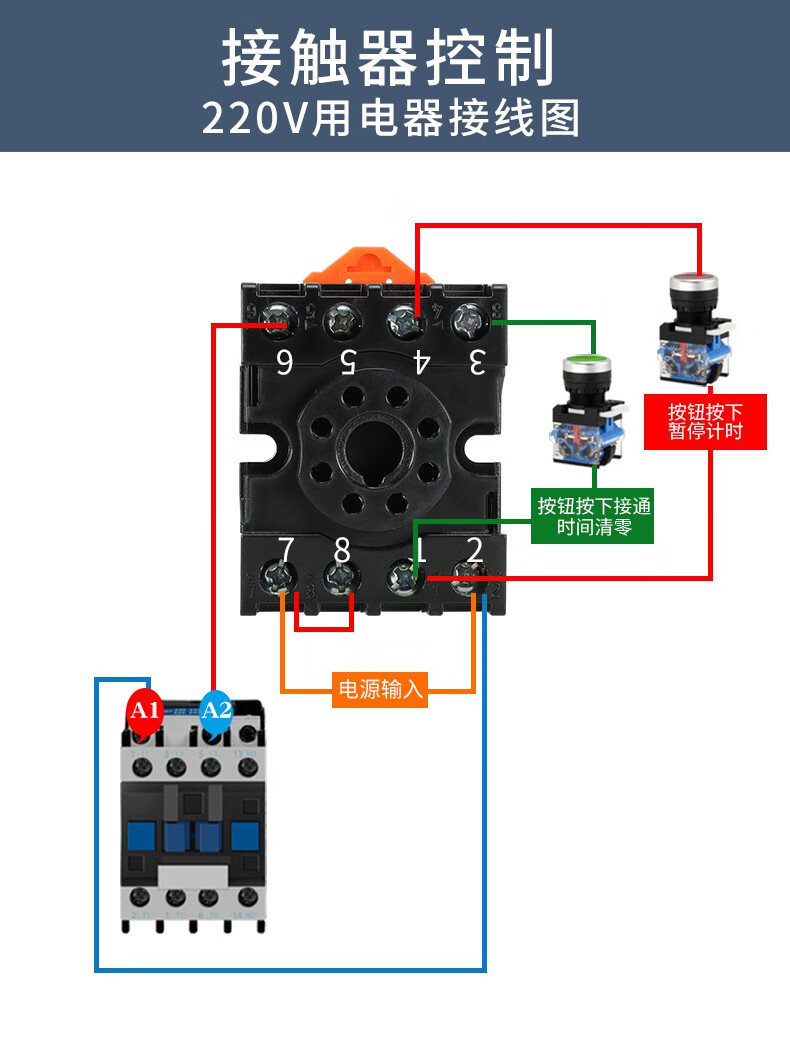 接触器控制
220V用电器接线图

6 5 4 3

按钮按下
暂停计时

按钮按下接通
时间清零

7 8 1 2

电源输入

A1 A2