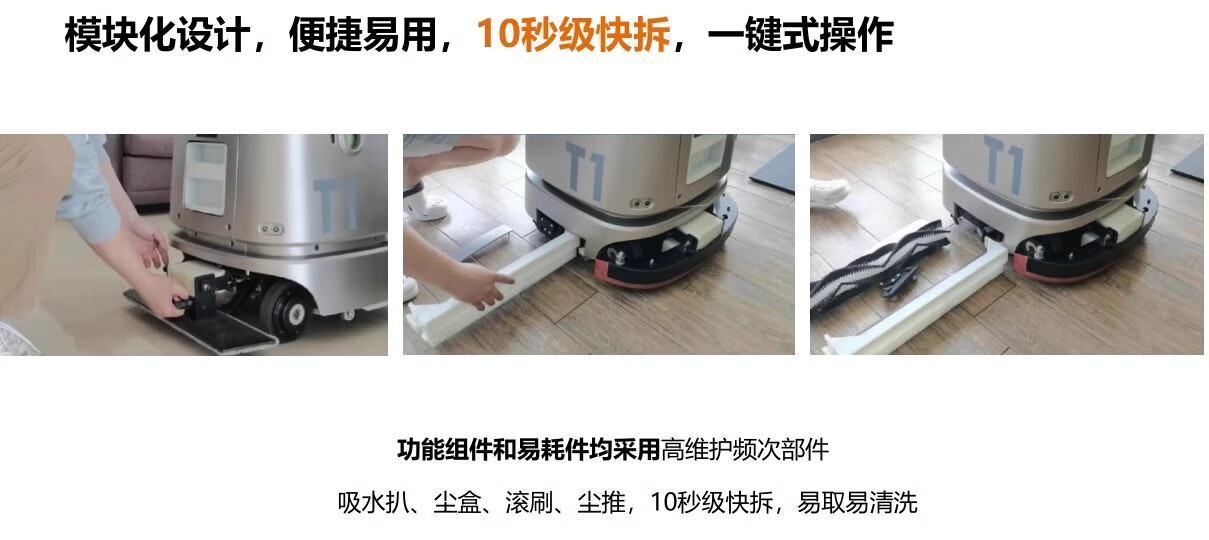 模块化设计，便捷易用，10秒级快拆，一键式操作

T1

T1

T1

功能组件和易耗件均采用高维护频次部件

吸水扒、尘盒、滚刷、尘推，10秒级快拆，易取易清洗