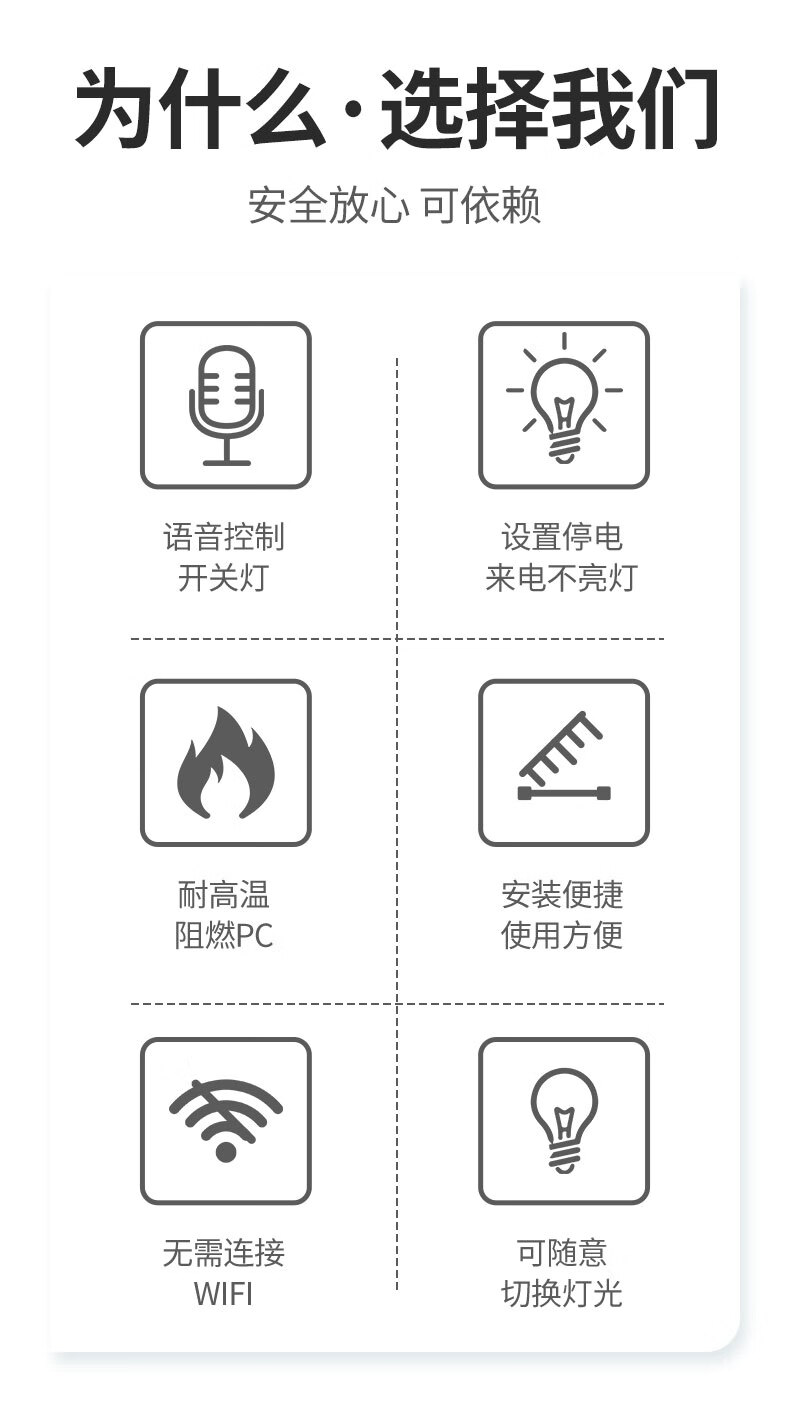 为什么·选择我们

安全放心 可依赖

语音控制
开关灯

设置停电
来电不亮灯

耐高温
阻燃PC

安装便捷
使用方便

无需连接
WIFI

可随意
切换灯光