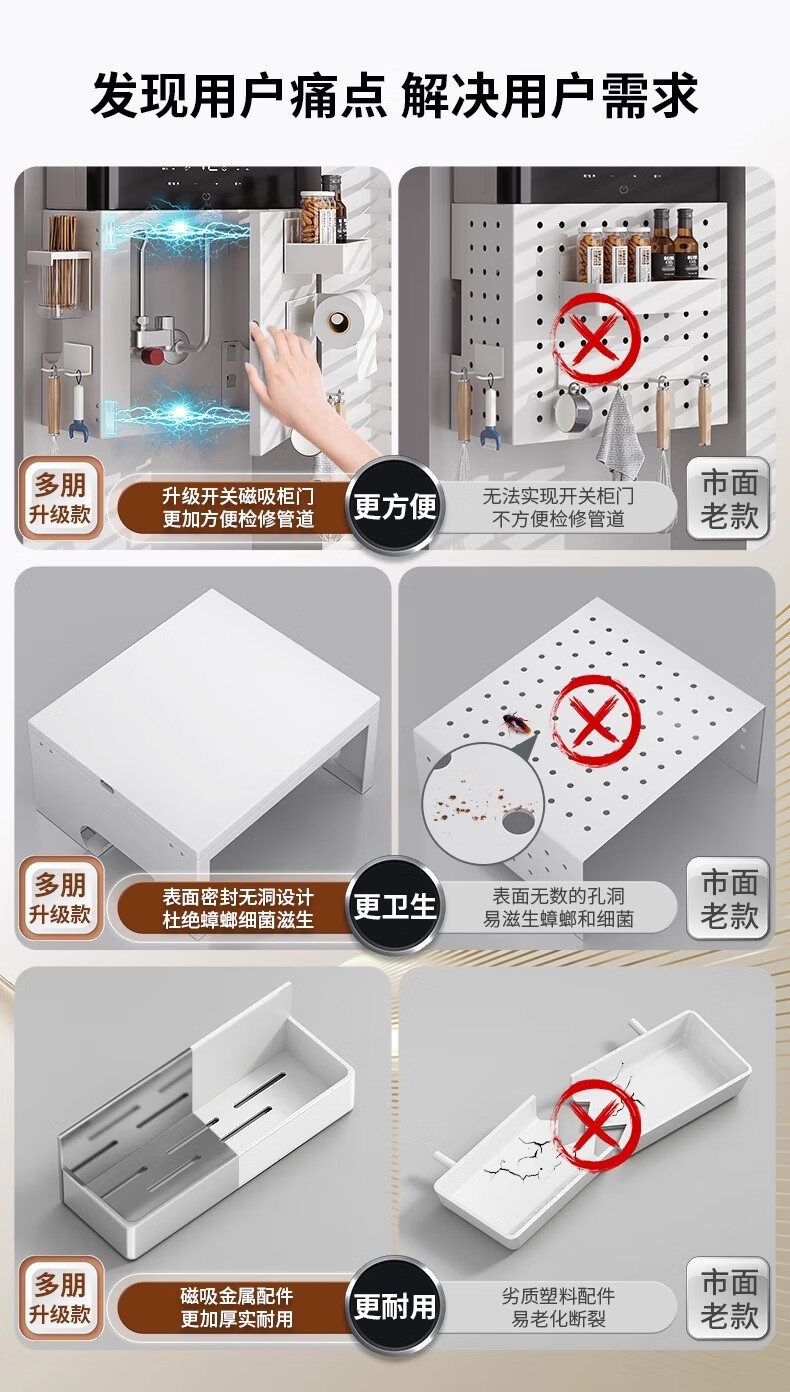 发现用户痛点 解决用户需求

多朋
升级款

升级开关磁吸柜门
更加方便检修管道

更方便

无法实现开关柜门
不方便检修管道

市面
老款

多朋
升级款

表面密封无洞设计
杜绝蟑螂细菌滋生

更卫生

表面无数的孔洞
易滋生蟑螂和细菌

市面
老款

多朋
升级款

磁吸金属配件
更加厚实耐用

更耐用

劣质塑料配件
易老化断裂

市面
老款