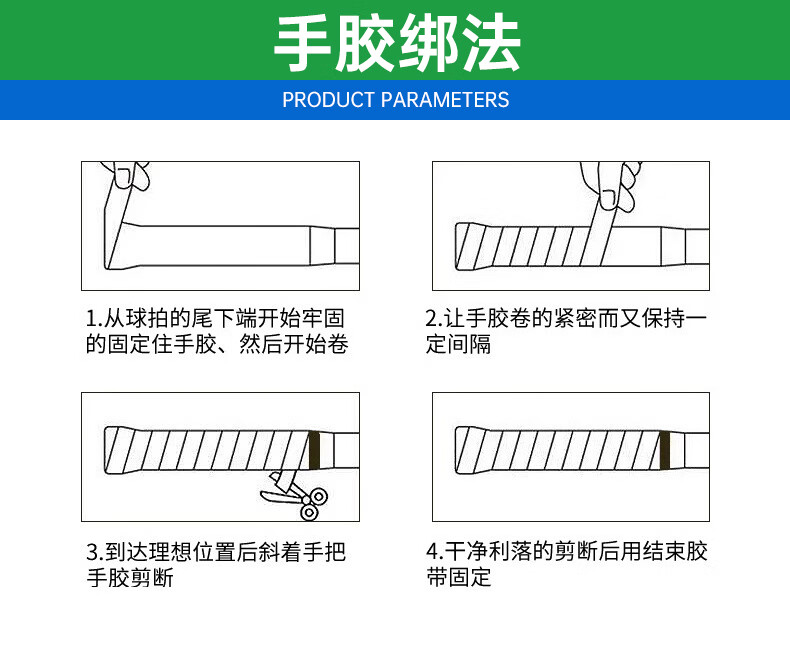 手胶绑法

PRODUCT PARAMETERS

1.从球拍的尾下端开始牢固的固定住手胶、然后开始卷

2.让手胶卷的紧密而又保持一定间隔

3.到达理想位置后斜着手把手胶剪断

4.干净利落的剪断后用结束胶带固定