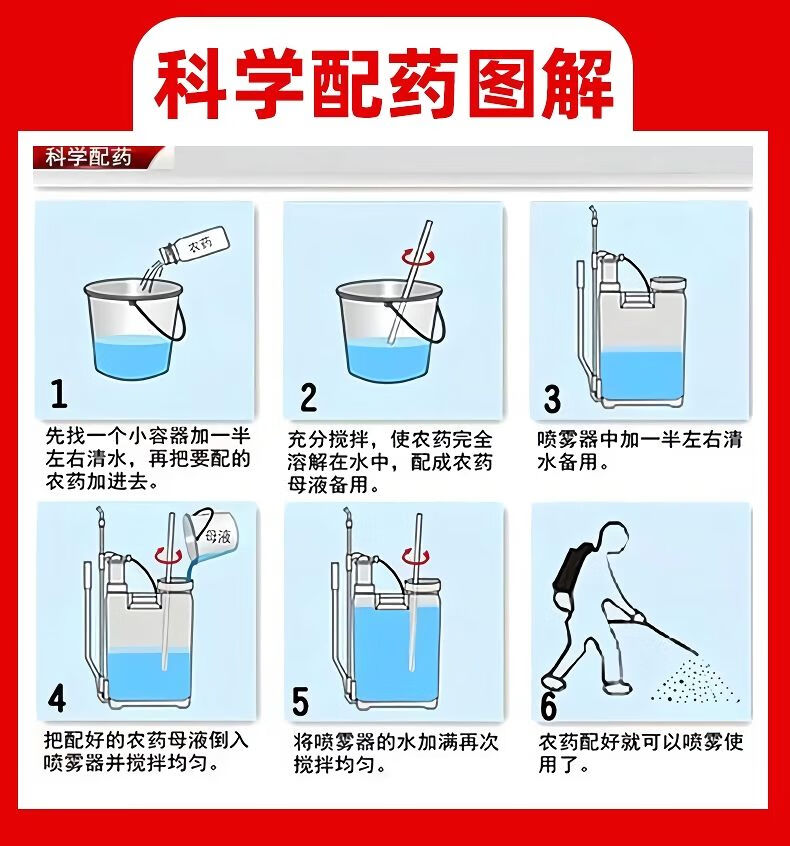 科学配药图解

科学配药

农药

1

先找一个小容器加一半左右清水，再把要配的农药加进去。

2

充分搅拌，使农药完全溶解在水中，配成农药母液备用。

3

喷雾器中加一半左右清水备用。

母液

4

把配好的农药母液倒入喷雾器并搅拌均匀。

5

将喷雾器的水加满再次搅拌均匀。

6

农药配好就可以喷雾使用了。