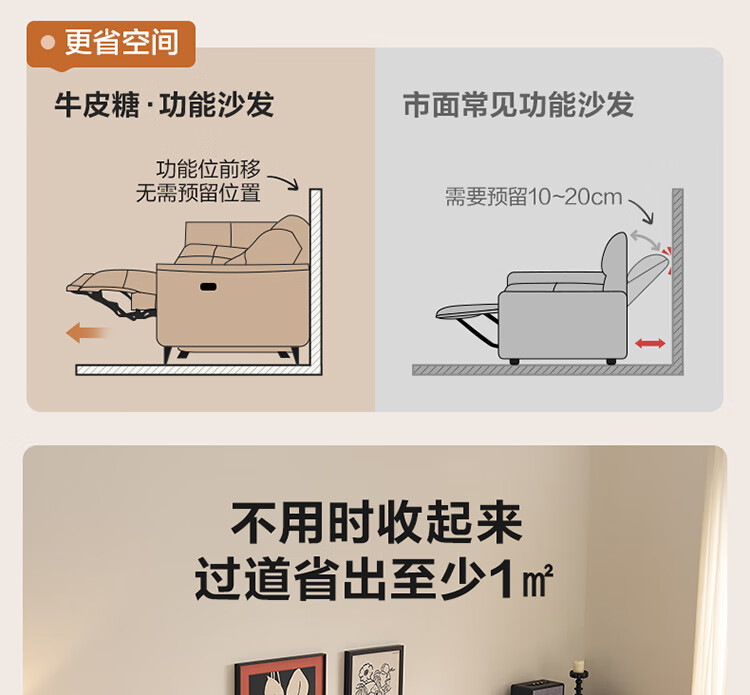 更省空间

牛皮糖·功能沙发

功能位前移
无需预留位置

市面常见功能沙发

需要预留10~20cm

不用时收起来
过道省出至少1㎡