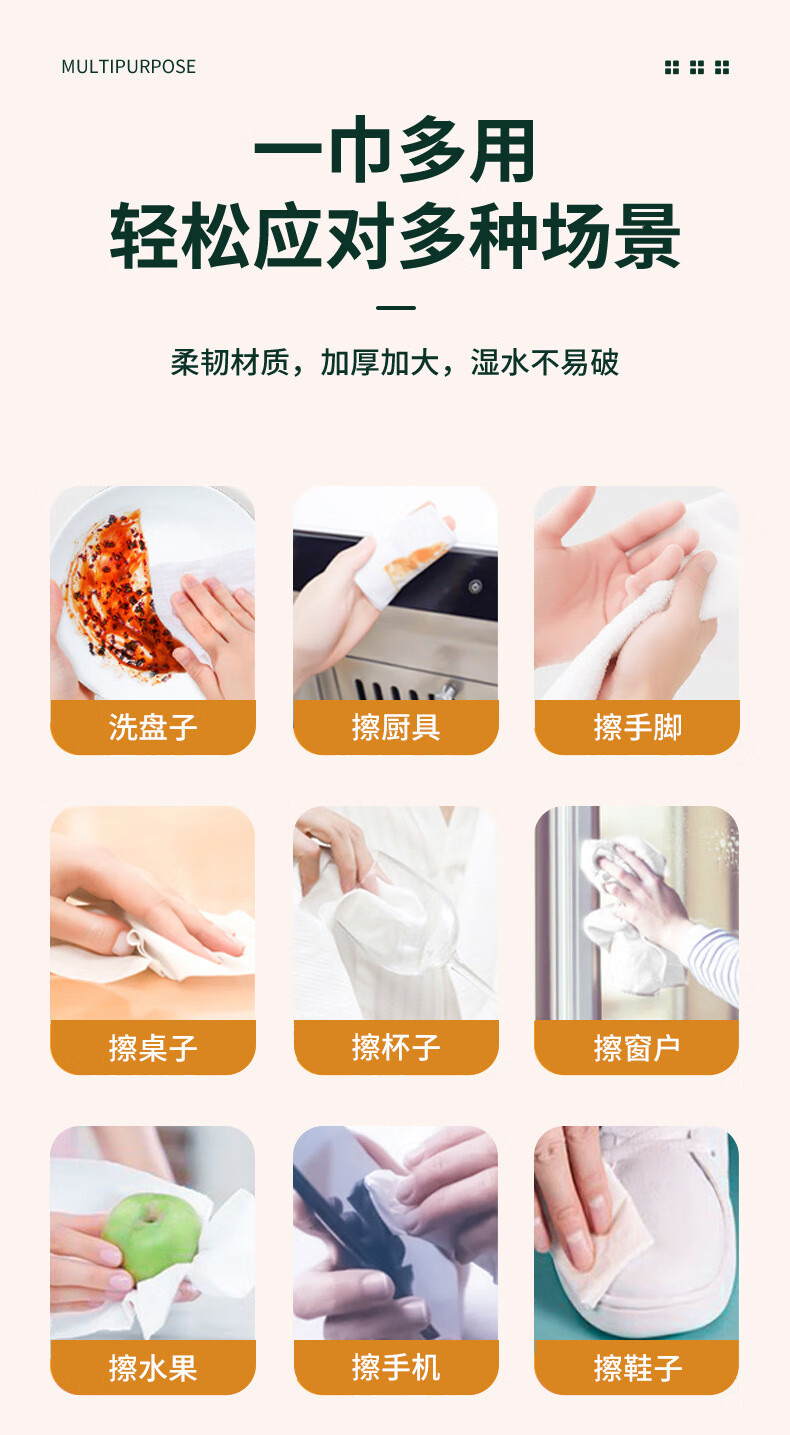 MULTIPURPOSE

一巾多用
轻松应对多种场景

柔韧材质，加厚加大，湿水不易破

洗盘子

擦厨具

擦手脚

擦桌子

擦杯子

擦窗户

擦水果

擦手机

擦鞋子