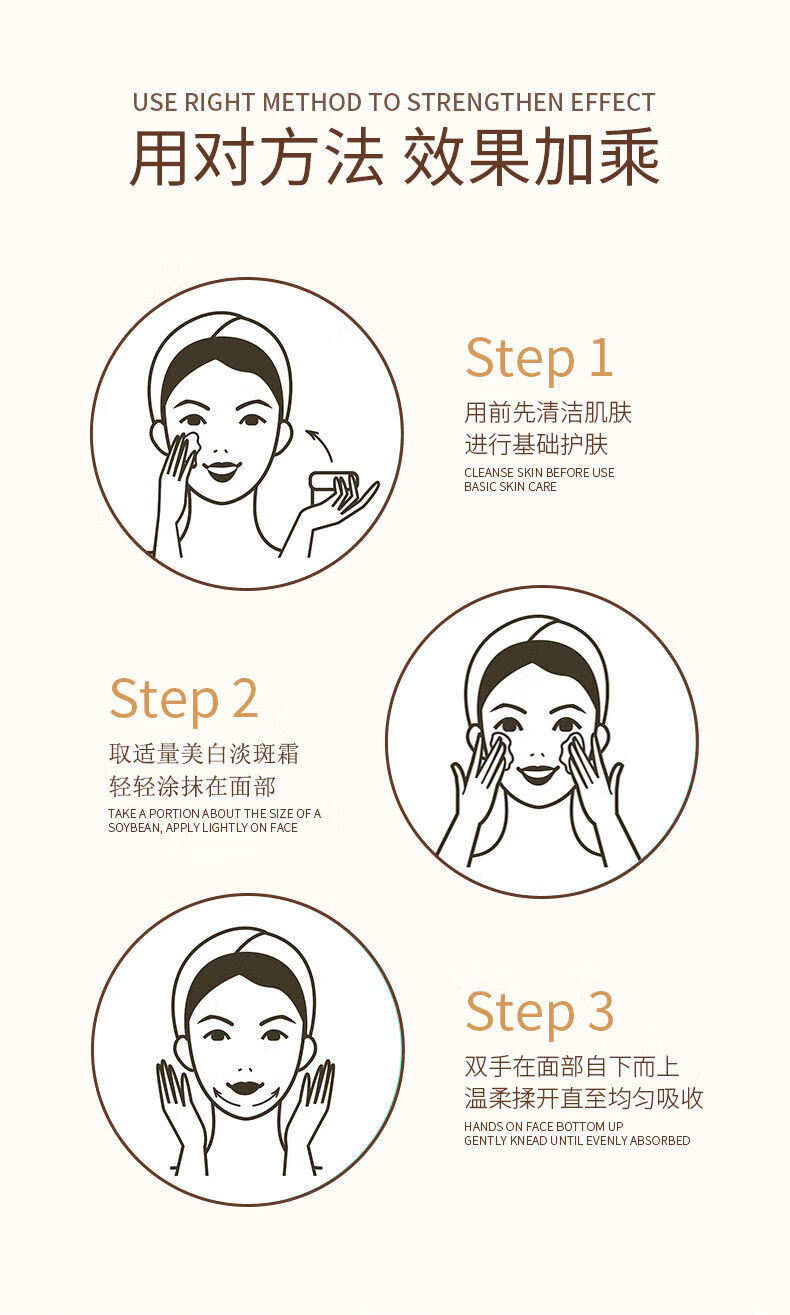 USE RIGHT METHOD TO STRENGTHEN EFFECT
用对方法 效果加乘

Step 1
用前先清洁肌肤
进行基础护肤
CLEANSE SKIN BEFORE USE
BASIC SKIN CARE

Step 2
取适量美白淡斑霜
轻轻涂抹在面部
TAKE A PORTION ABOUT THE SIZE OF A SOYBEAN, APPLY LIGHTLY ON FACE

Step 3
双手在面部自下而上
温柔揉开直至均匀吸收
HANDS ON FACE BOTTOM UP
GENTLY KNEAD UNTIL EVENLY ABSORBED