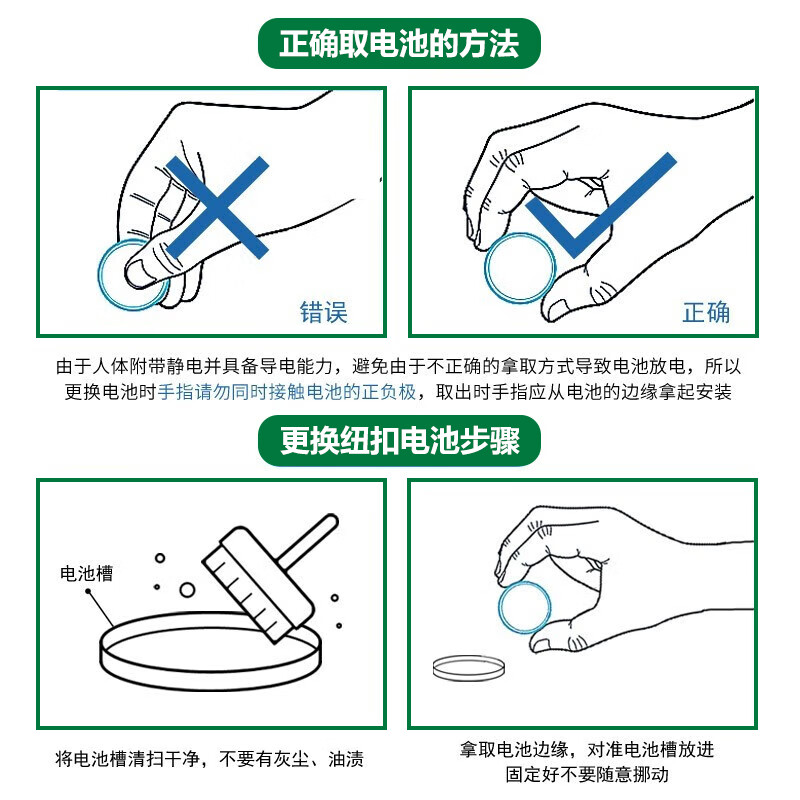 正确取电池的方法

错误

正确

由于人体附带静电并具备导电能力，避免由于不正确的拿取方式导致电池放电，所以更换电池时手指请勿同时接触电池的正负极，取出时手指应从电池的边缘拿起安装

更换纽扣电池步骤

电池槽

将电池槽清扫干净，不要有灰尘、油渍

拿取电池边缘，对准电池槽放进固定好不要随意挪动