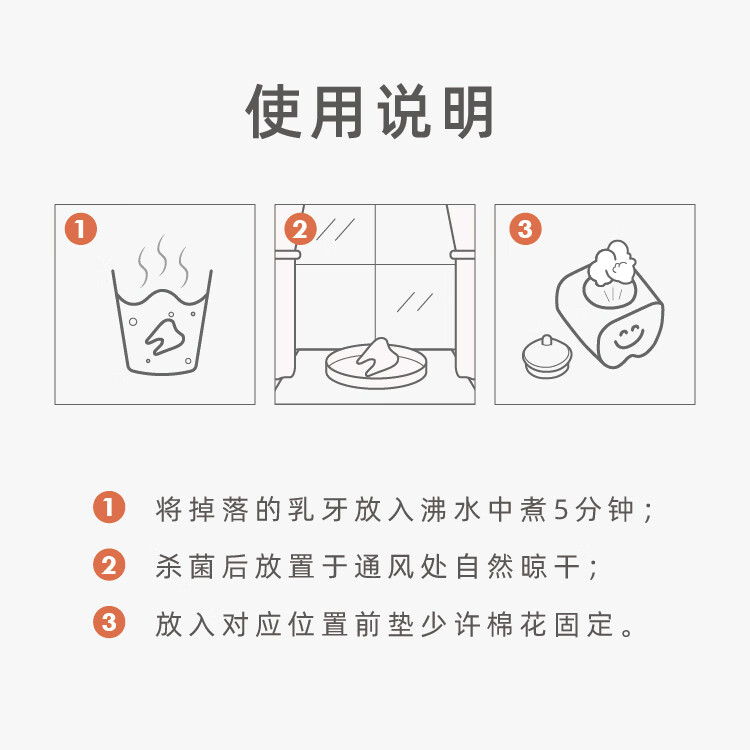 使用说明

1

2

3

1 将掉落的乳牙放入沸水中煮5分钟；

2 杀菌后放置于通风处自然晾干；

3 放入对应位置前垫少许棉花固定。