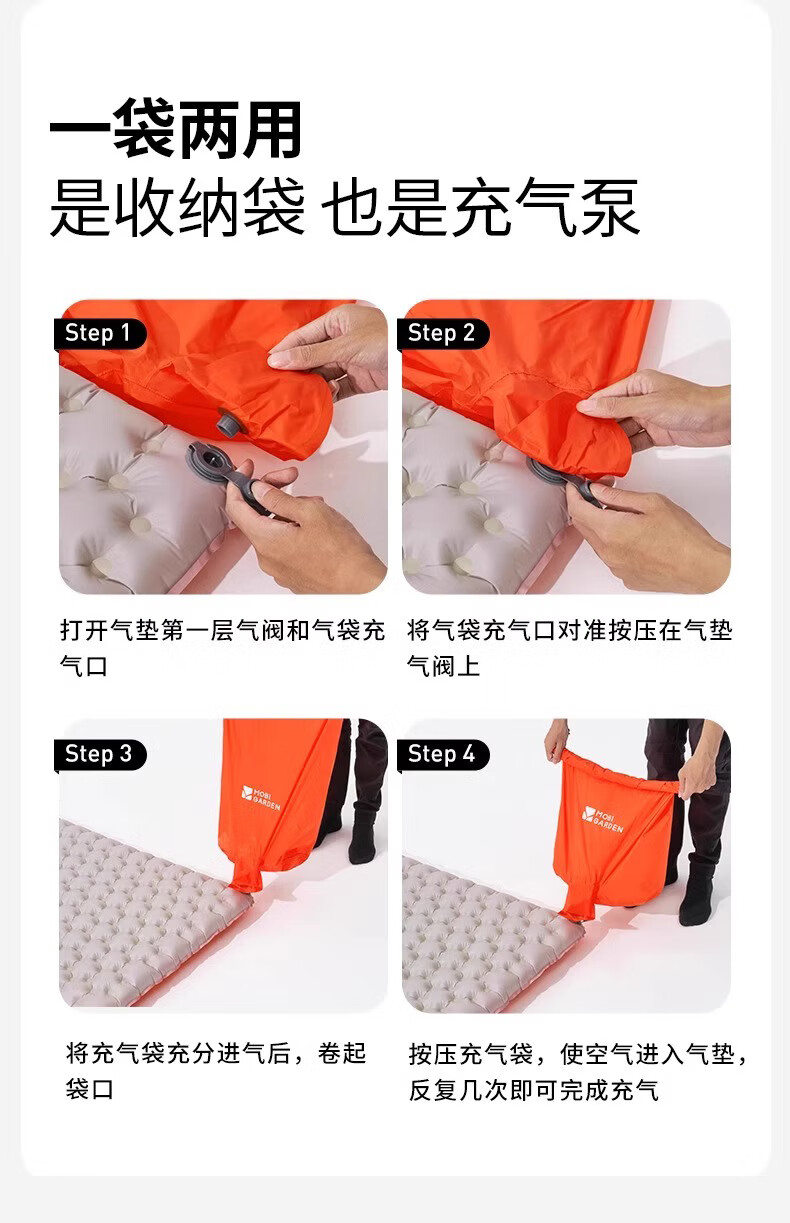 一袋两用
是收纳袋 也是充气泵

Step 1

打开气垫第一层气阀和气袋充气口

Step 2

将气袋充气口对准按压在气垫气阀上

Step 3

MOBI GARDEN

将充气袋充分进气后，卷起袋口

Step 4

MOBI GARDEN

按压充气袋，使空气进入气垫，反复几次即可完成充气