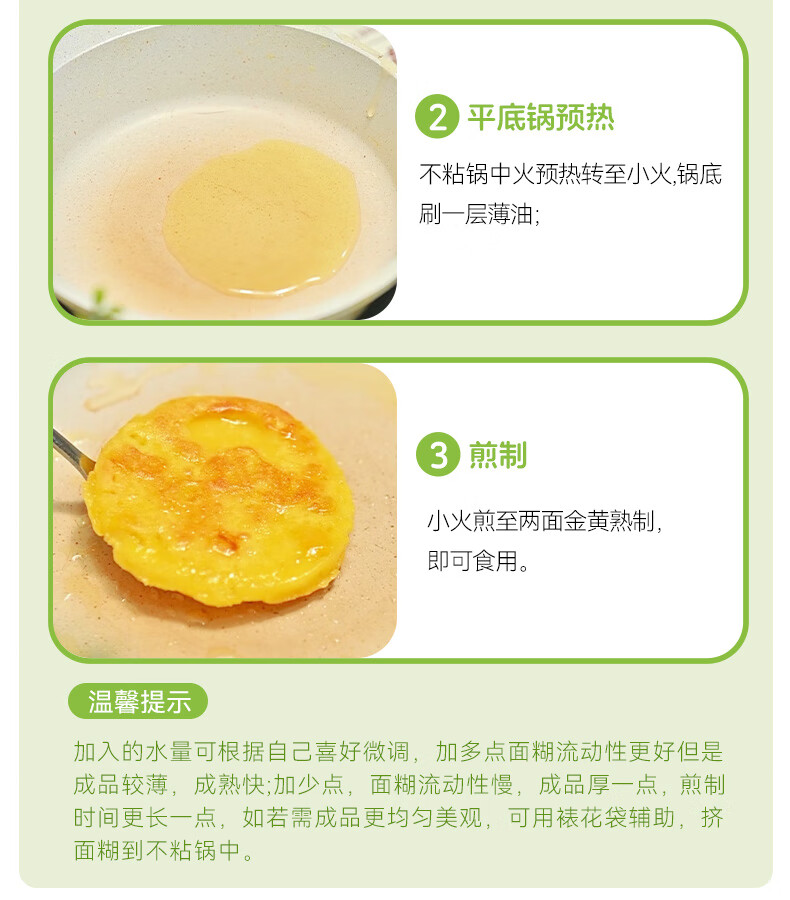 2 平底锅预热

不粘锅中火预热转至小火,锅底刷一层薄油;

3 煎制

小火煎至两面金黄熟制,即可食用。

温馨提示

加入的水量可根据自己喜好微调，加多点面糊流动性更好但是成品较薄，成熟快;加少点，面糊流动性慢，成品厚一点，煎制时间更长一点，如若需成品更均匀美观，可用裱花袋辅助，挤面糊到不粘锅中。