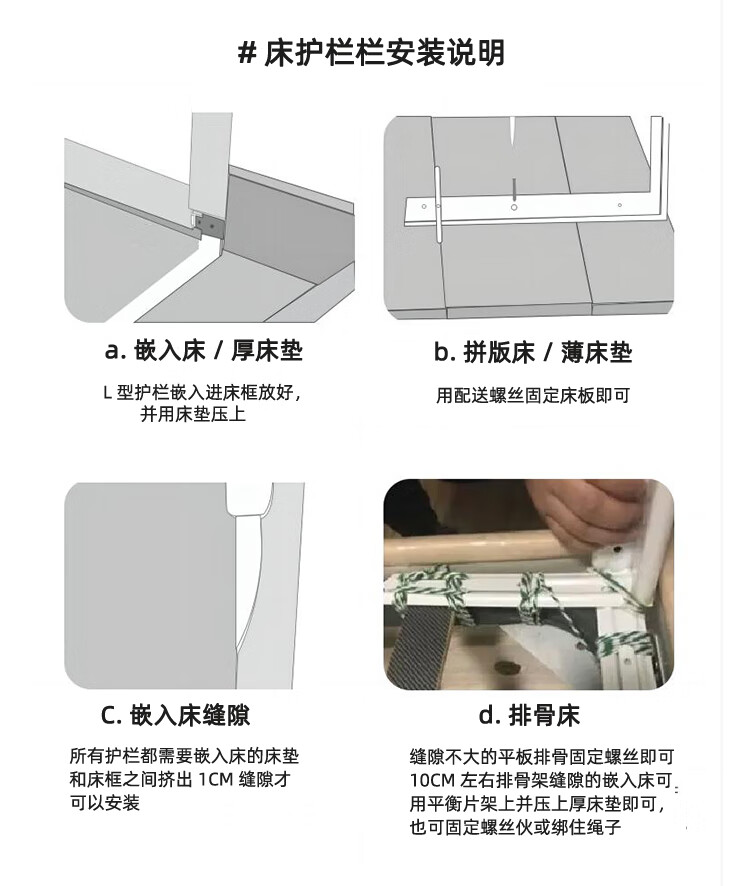 # 床护栏栏安装说明

a. 嵌入床 / 厚床垫

L 型护栏嵌入进床框放好，并用床垫压上

b. 拼版床 / 薄床垫

用配送螺丝固定床板即可

C. 嵌入床缝隙

所有护栏都需要嵌入床的床垫和床框之间挤出 1CM 缝隙才可以安装

d. 排骨床

缝隙不大的平板排骨固定螺丝即可 10CM 左右排骨架缝隙的嵌入床可用平衡片架上并压上厚床垫即可，也可固定螺丝伙或绑住绳子