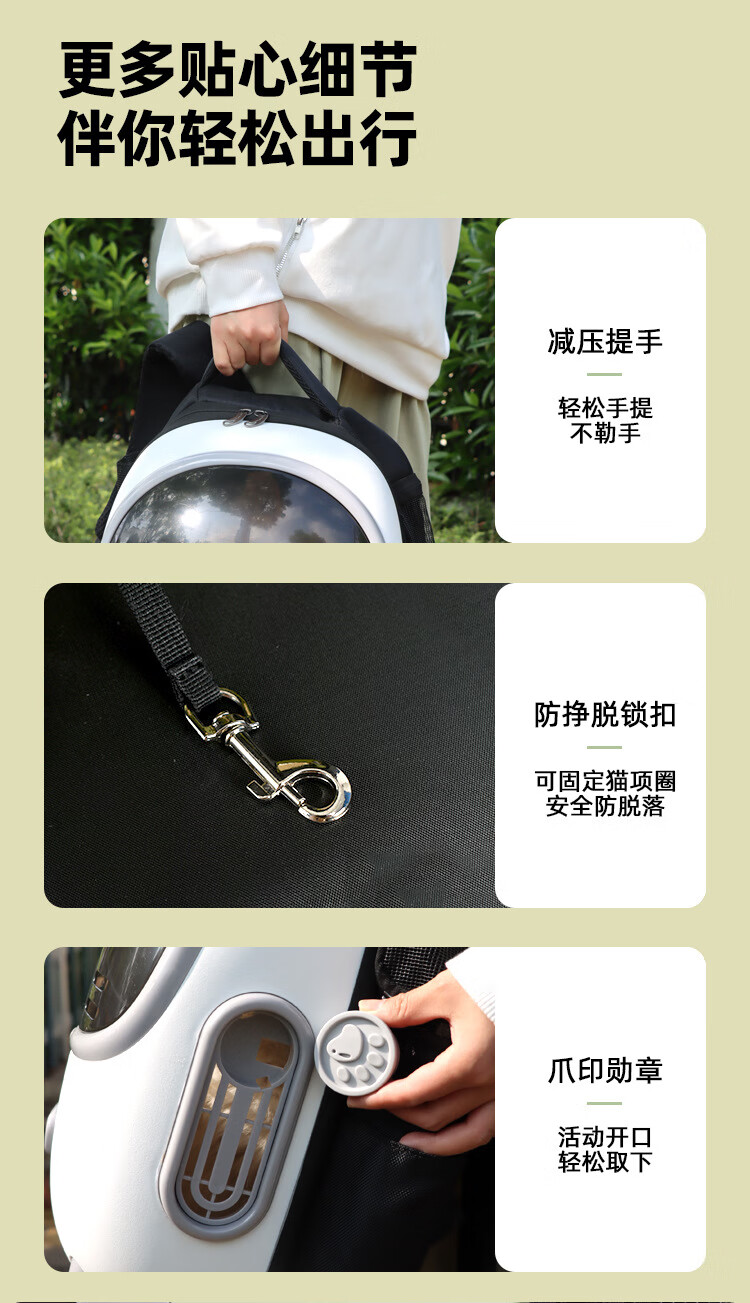 更多贴心细节
伴你轻松出行

减压提手

轻松手提
不勒手

防挣脱锁扣

可固定猫项圈
安全防脱落

爪印勋章

活动开口
轻松取下