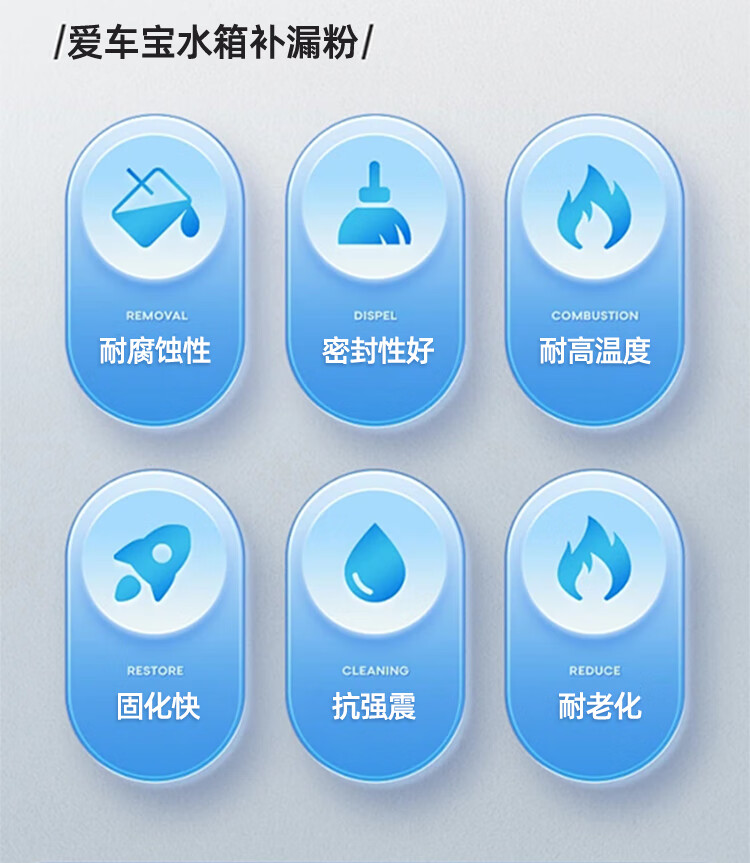 /爱车宝水箱补漏粉/

REMOVAL
耐腐蚀性

DISPEL
密封性好

COMBUSTION
耐高温度

RESTORE
固化快

CLEANING
抗强震

REDUCE
耐老化