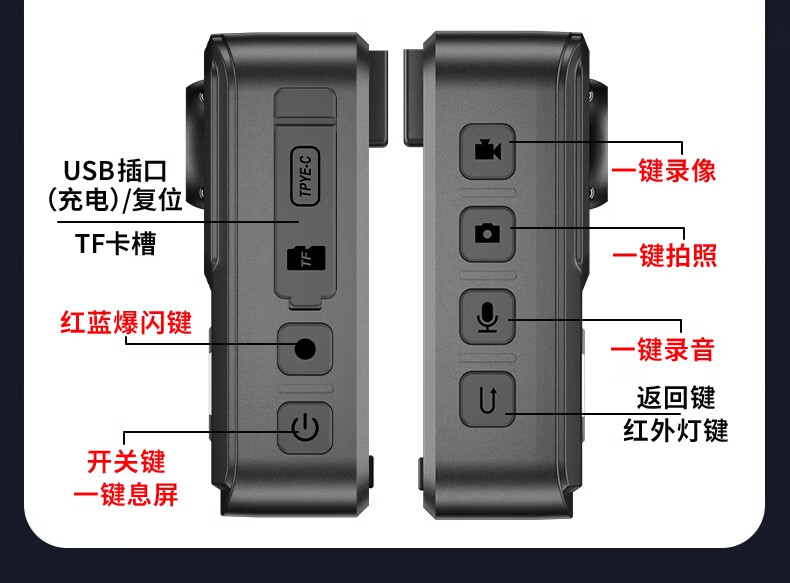 USB插口
(充电)/复位

TF卡槽

TPYE-C

TF

红蓝爆闪键

开关键
一键息屏

一键录像

一键拍照

一键录音

返回键
红外灯键