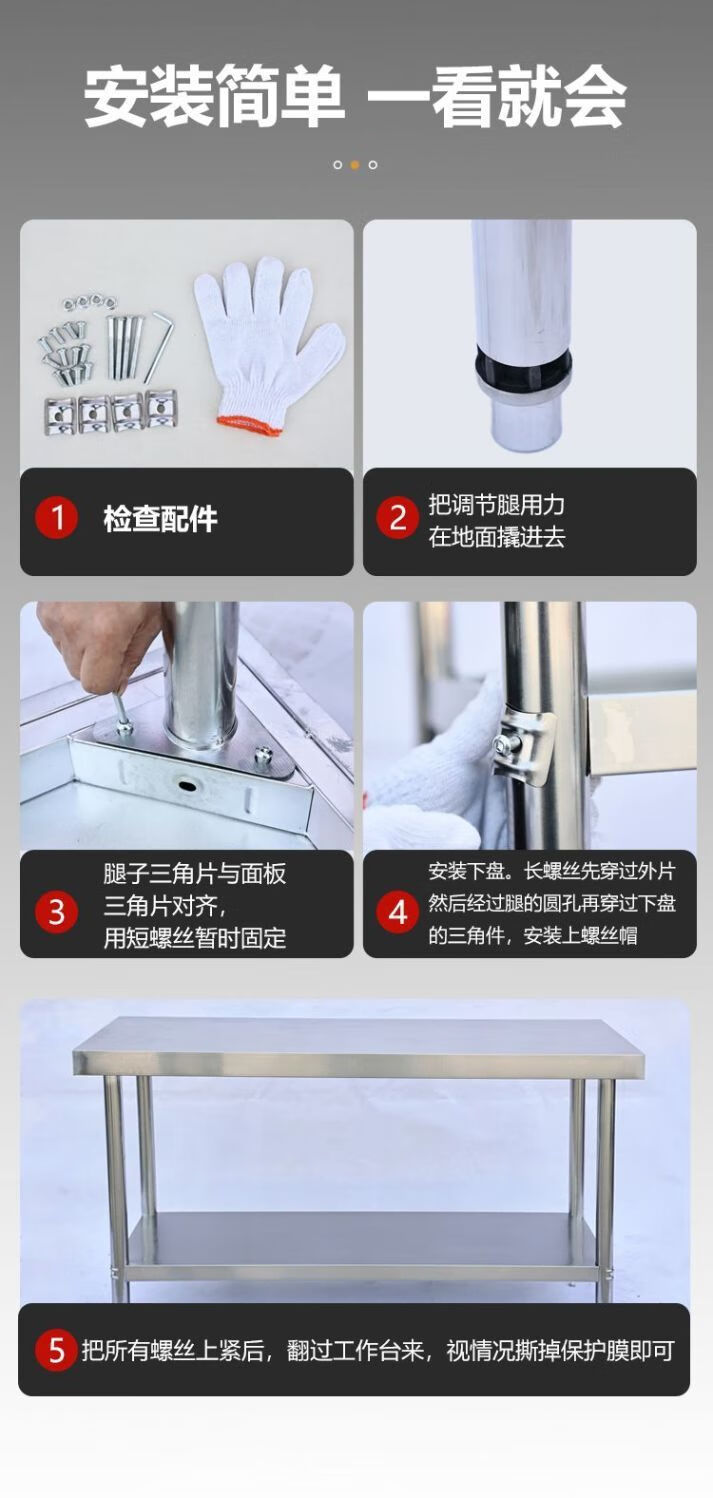 安装简单 一看就会

1 检查配件

2 把调节腿用力在地面撬进去

3 腿子三角片与面板三角片对齐，用短螺丝暂时固定

4 安装下盘。长螺丝先穿过外片然后经过腿的圆孔再穿过下盘的三角件，安装上螺丝帽

5 把所有螺丝上紧后，翻过工作台来，视情况撕掉保护膜即可