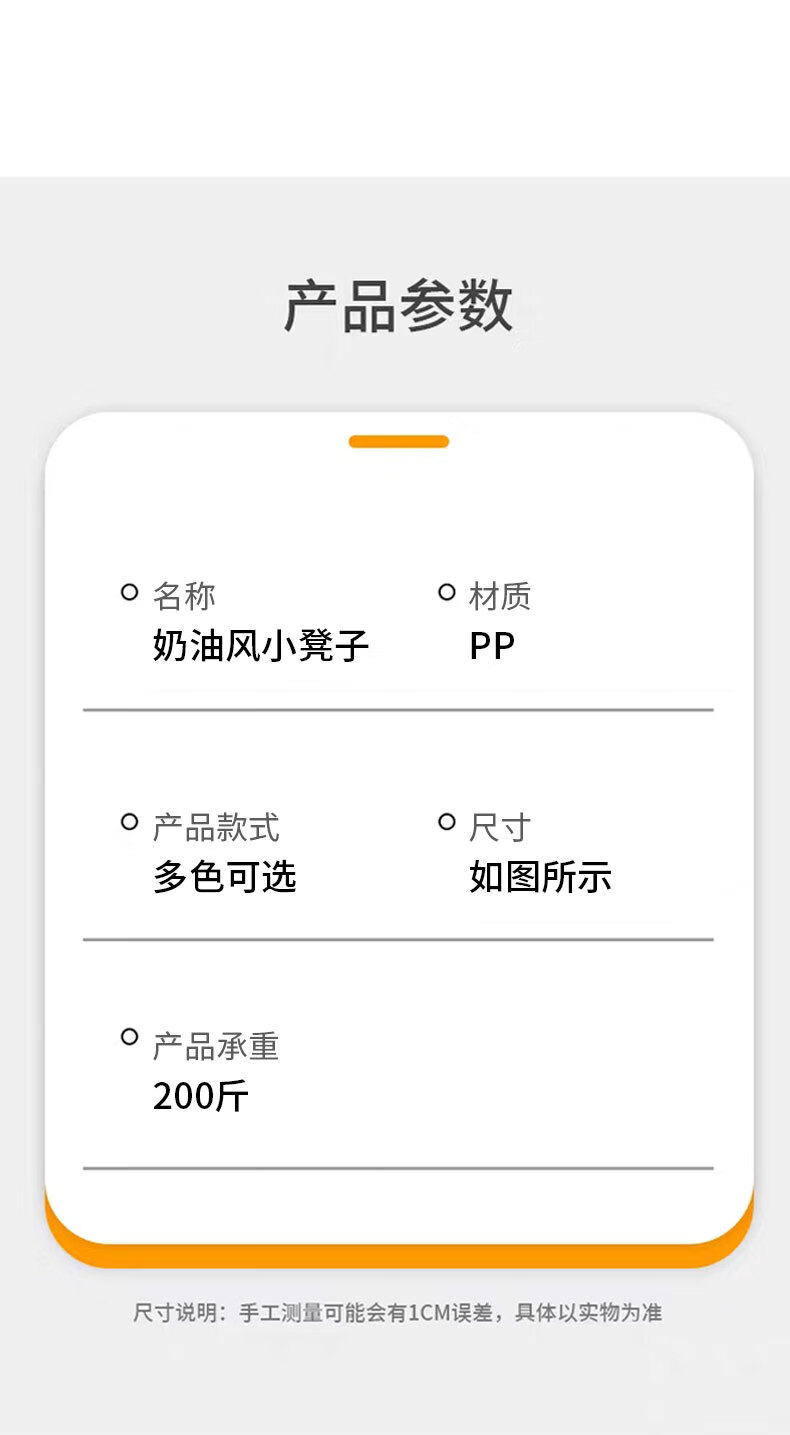 产品参数

名称
奶油风小凳子

材质
PP

产品款式
多色可选

尺寸
如图所示

产品承重
200斤

尺寸说明：手工测量可能会有1CM误差，具体以实物为准