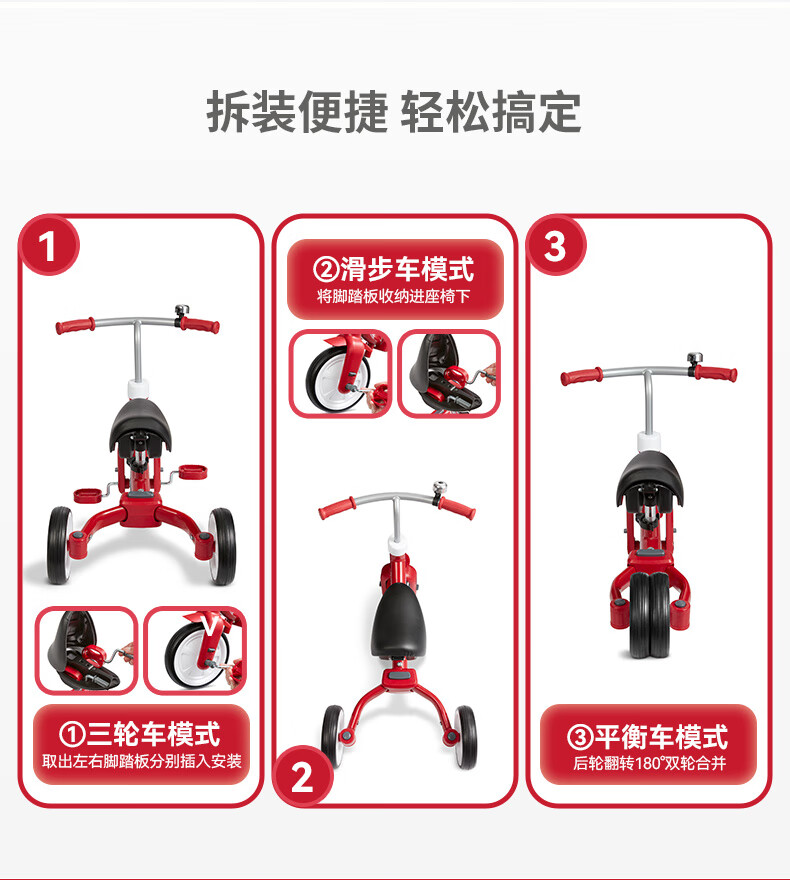 拆装便捷 轻松搞定

1

①三轮车模式
取出左右脚踏板分别插入安装

②滑步车模式
将脚踏板收纳进座椅下

2

3

③平衡车模式
后轮翻转180°双轮合并