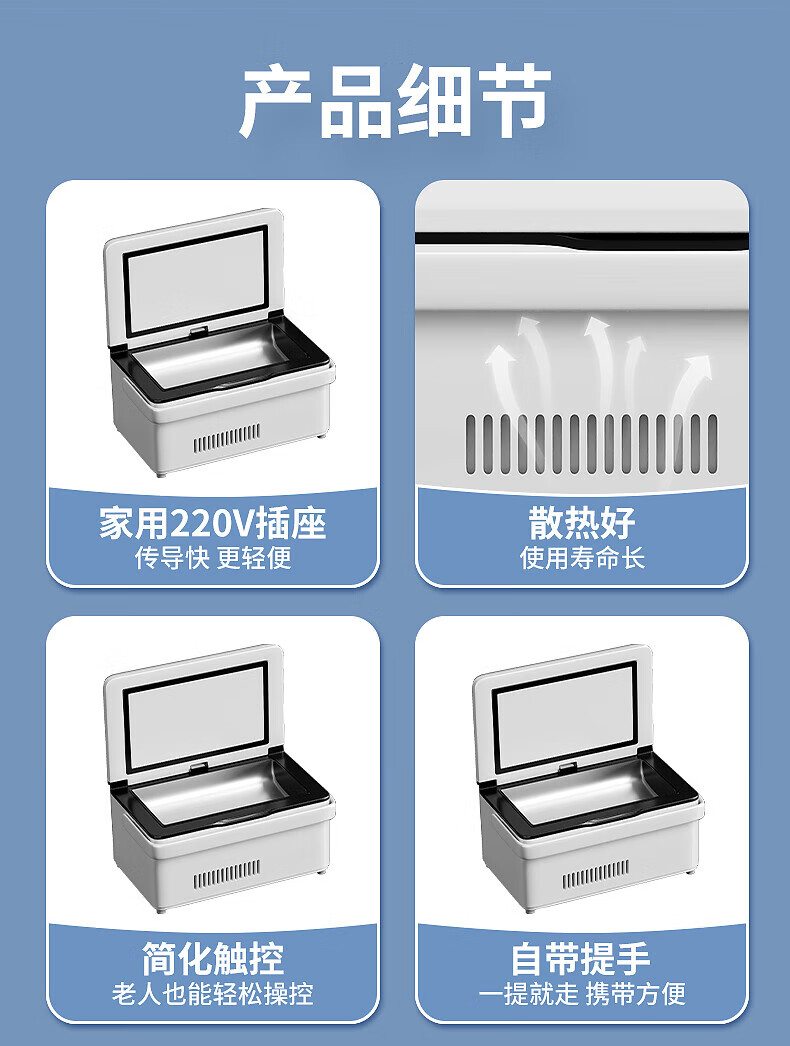 产品细节

家用220V插座
传导快 更轻便

散热好
使用寿命长

简化触控
老人也能轻松操控

自带提手
一提就走 携带方便