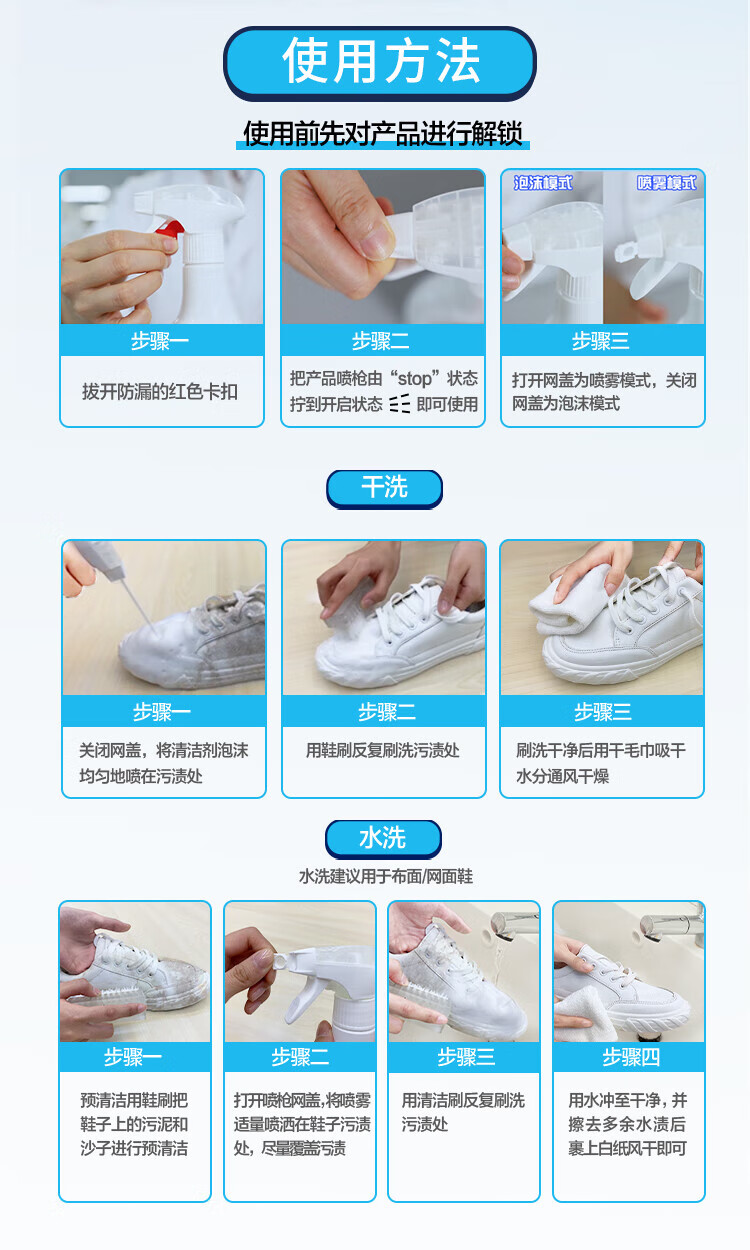 使用方法

使用前先对产品进行解锁

步骤一

拔开防漏的红色卡扣

步骤二

把产品喷枪由“stop”状态拧到开启状态 即可使用

泡沫模式 喷雾模式

步骤三

打开网盖为喷雾模式，关闭网盖为泡沫模式

干洗

步骤一

关闭网盖，将清洁剂泡沫均匀地喷在污渍处

步骤二

用鞋刷反复刷洗污渍处

步骤三

刷洗干净后用干毛巾吸干水分通风干燥

水洗

水洗建议用于布面/网面鞋

步骤一

预清洁用鞋刷把鞋子上的污泥和沙子进行预清洁

步骤二

打开喷枪网盖,将喷雾适量喷洒在鞋子污渍处，尽量覆盖污渍

步骤三

用清洁刷反复刷洗污渍处

步骤四

用水冲至干净，并擦去多余水渍后裹上白纸风干即可