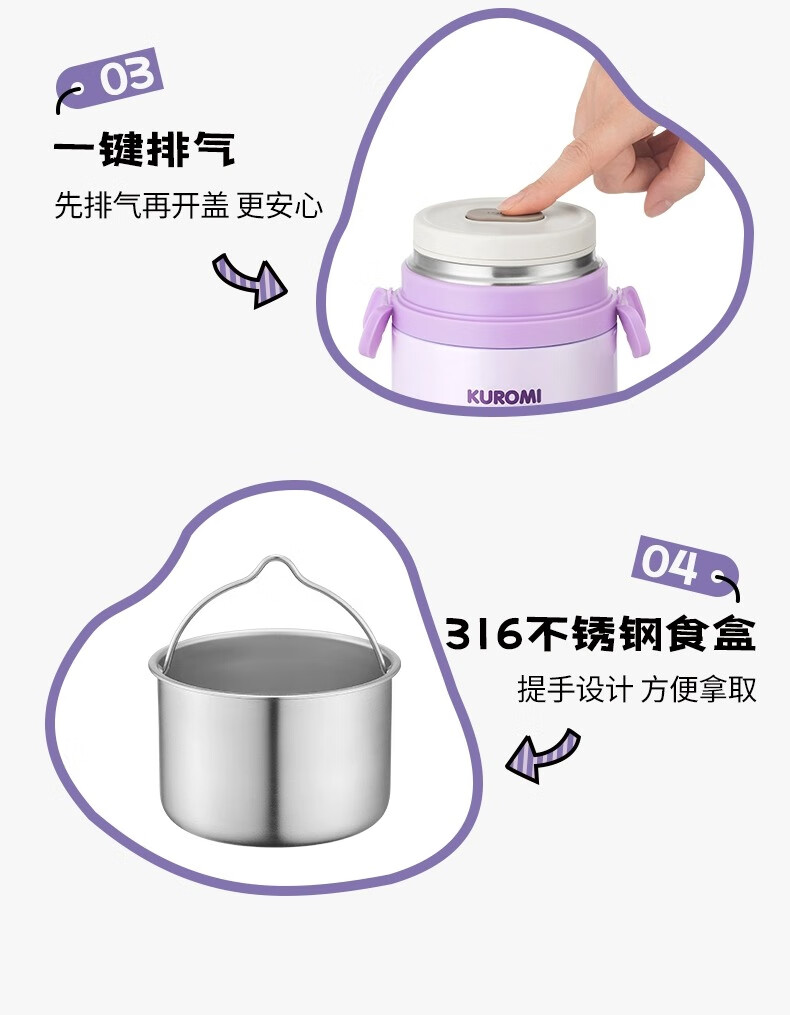 03

一键排气

先排气再开盖 更安心

KUROMI

04

316不锈钢食盒

提手设计 方便拿取