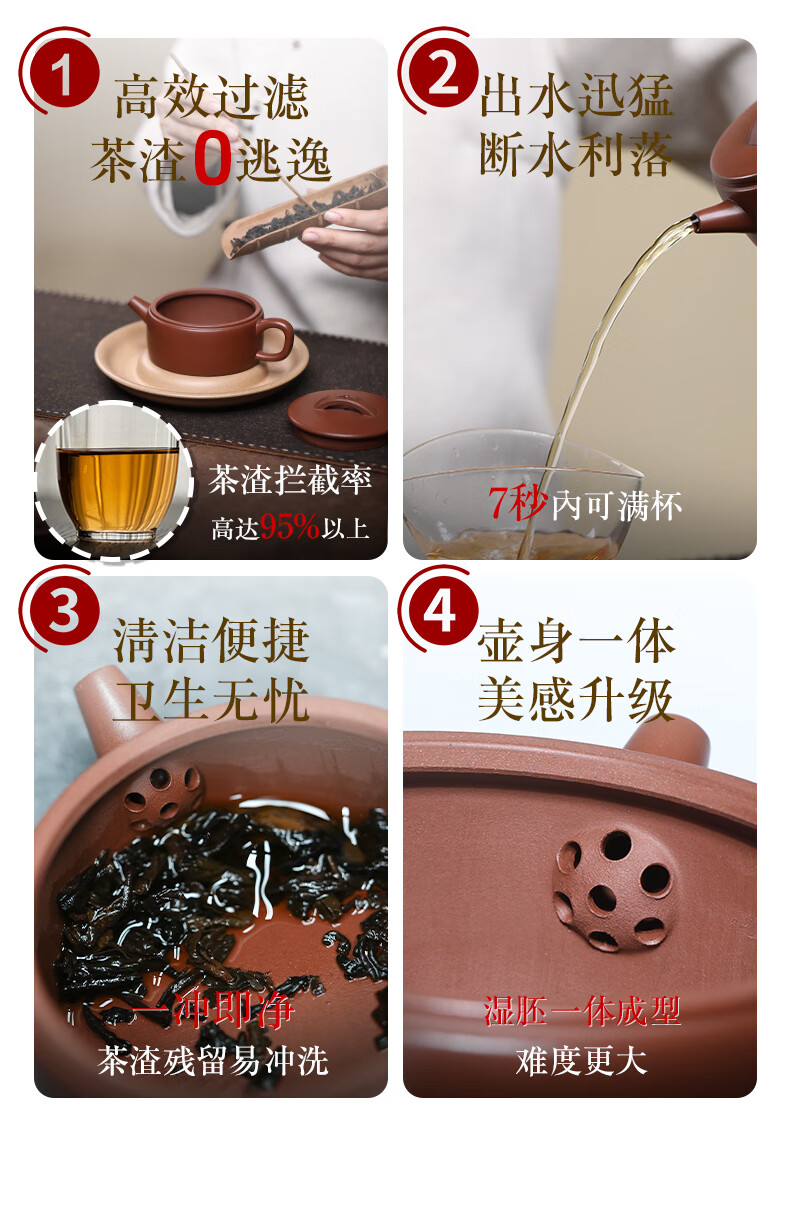 1
高效过滤
茶渣0逃逸

茶渣拦截率
高达95%以上

2
出水迅猛
断水利落

7秒内可满杯

3
清洁便捷
卫生无忧

一冲即净
茶渣残留易冲洗

4
壶身一体
美感升级

湿胚一体成型
难度更大