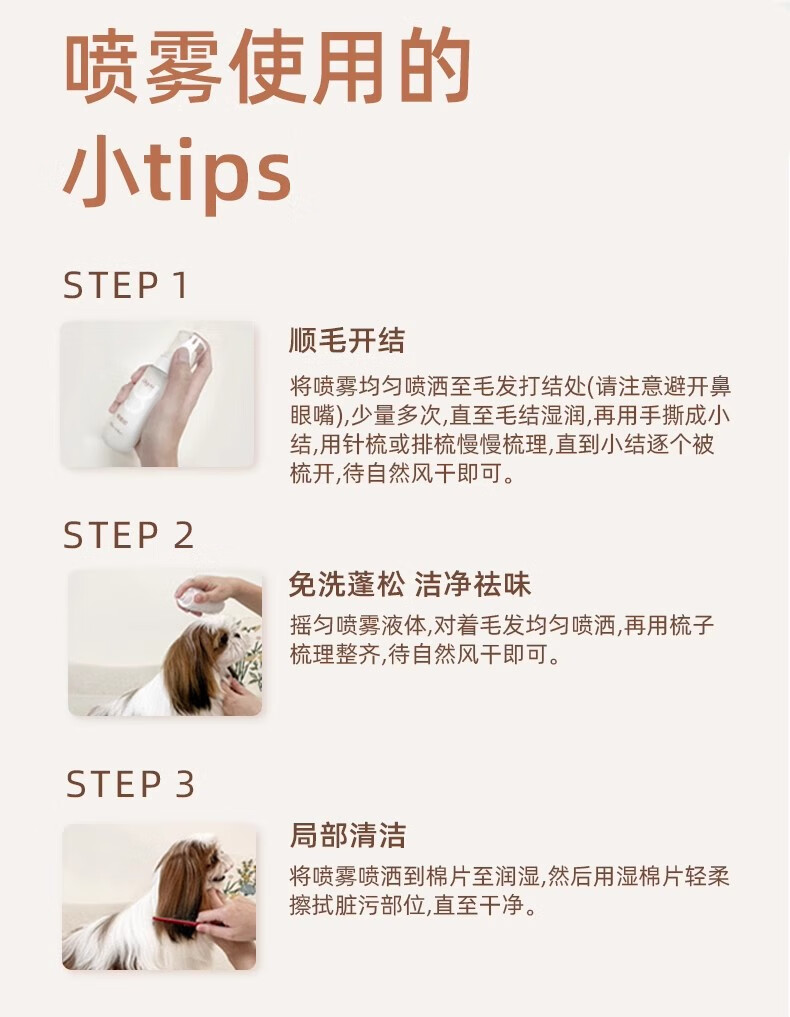 喷雾使用的小tips

STEP 1

顺毛开结

将喷雾均匀喷洒至毛发打结处(请注意避开鼻眼嘴),少量多次,直至毛结湿润,再用手撕成小结,用针梳或排梳慢慢梳理,直到小结逐个被梳开,待自然风干即可。

STEP 2

免洗蓬松 洁净祛味

摇匀喷雾液体,对着毛发均匀喷洒,再用梳子梳理整齐,待自然风干即可。

STEP 3

局部清洁

将喷雾喷洒到棉片至润湿,然后用湿棉片轻柔擦拭脏污部位,直至干净。