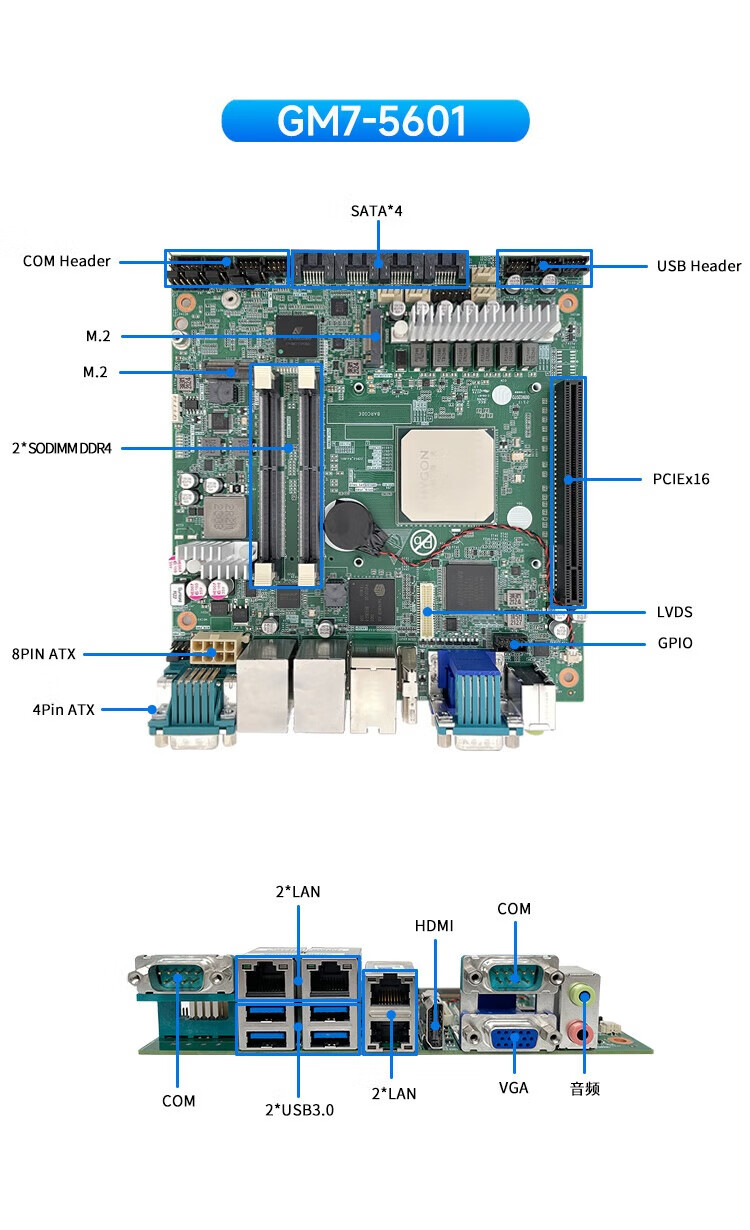 GM7-5601

SATA*4

COM Header

USB Header

M.2

M.2

2*SODIMMDDR4

PCIEx16

LVDS

GPIO

8PIN ATX

4Pin ATX

2*LAN

HDMI

COM

COM

2*USB3.0

2*LAN

VGA

音频