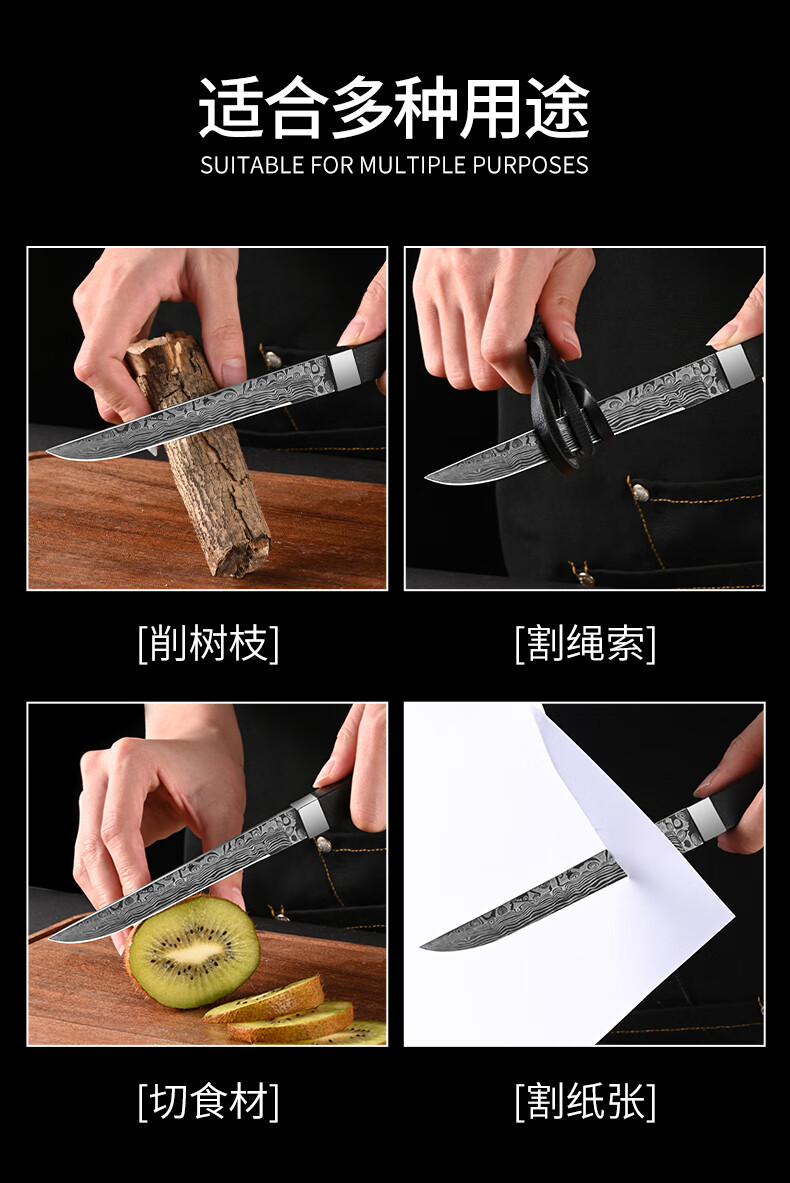 适合多种用途
SUITABLE FOR MULTIPLE PURPOSES

[削树枝]

[割绳索]

[切食材]

[割纸张]