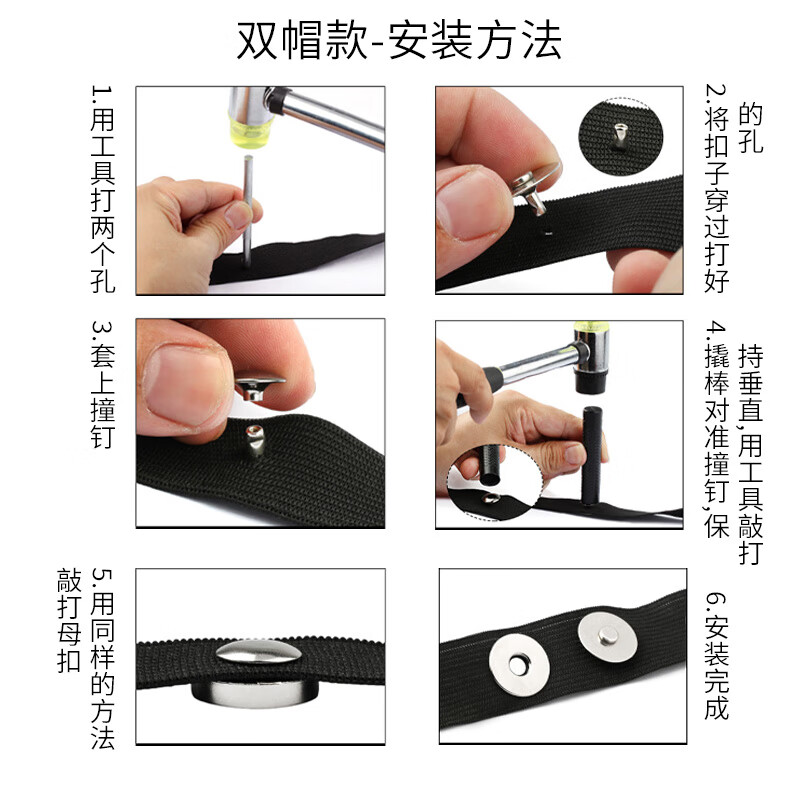 双帽款-安装方法

1.用工具打两个孔

2.将扣子穿过打好的孔

3.套上撞钉

4.撬棒对准撞钉,保持垂直,用工具敲打

5.用同样的方法敲打母扣

6.安装完成