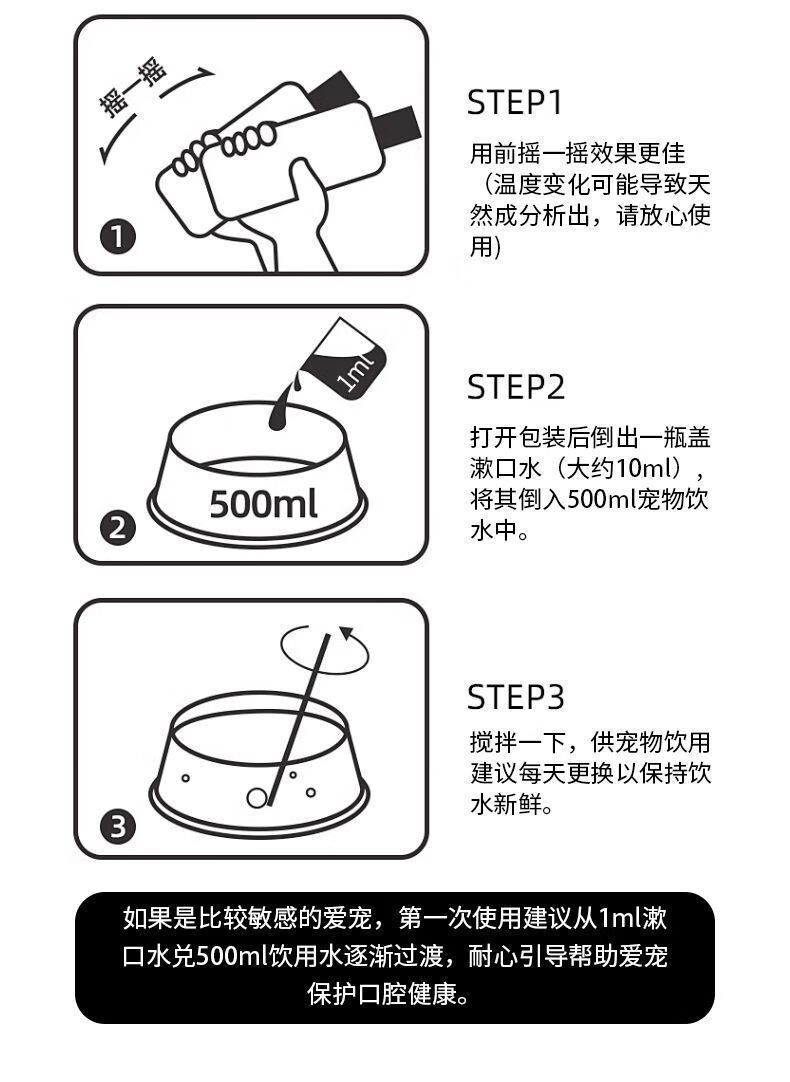 摇一摇

1

STEP1

用前摇一摇效果更佳（温度变化可能导致天然成分析出，请放心使用）

1ml

500ml

2

STEP2

打开包装后倒出一瓶盖漱口水（大约10ml），将其倒入500ml宠物饮水中。

3

STEP3

搅拌一下，供宠物饮用建议每天更换以保持饮水新鲜。

如果是比较敏感的爱宠，第一次使用建议从1ml漱口水兑500ml饮用水逐渐过渡，耐心引导帮助爱宠保护口腔健康。