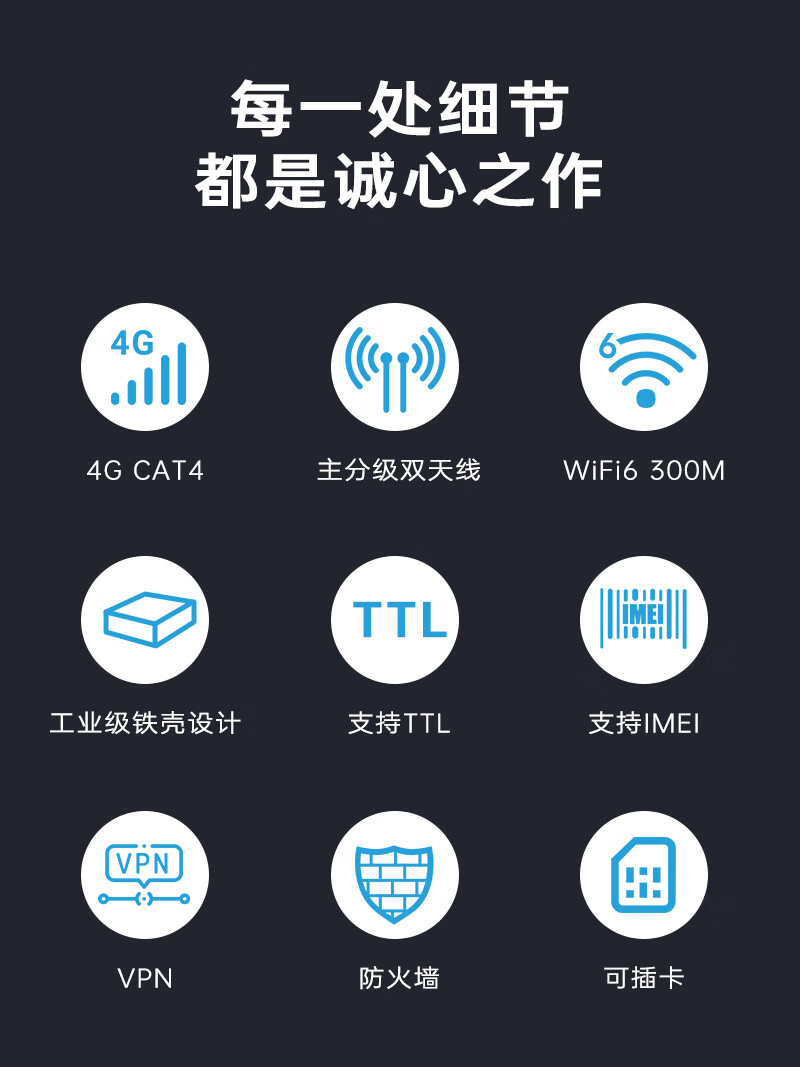 每一处细节
都是诚心之作

4G

4G CAT4

主分级双天线

6

WiFi6 300M

工业级铁壳设计

TTL

支持TTL

IMEI

支持IMEI

VPN

VPN

防火墙

可插卡