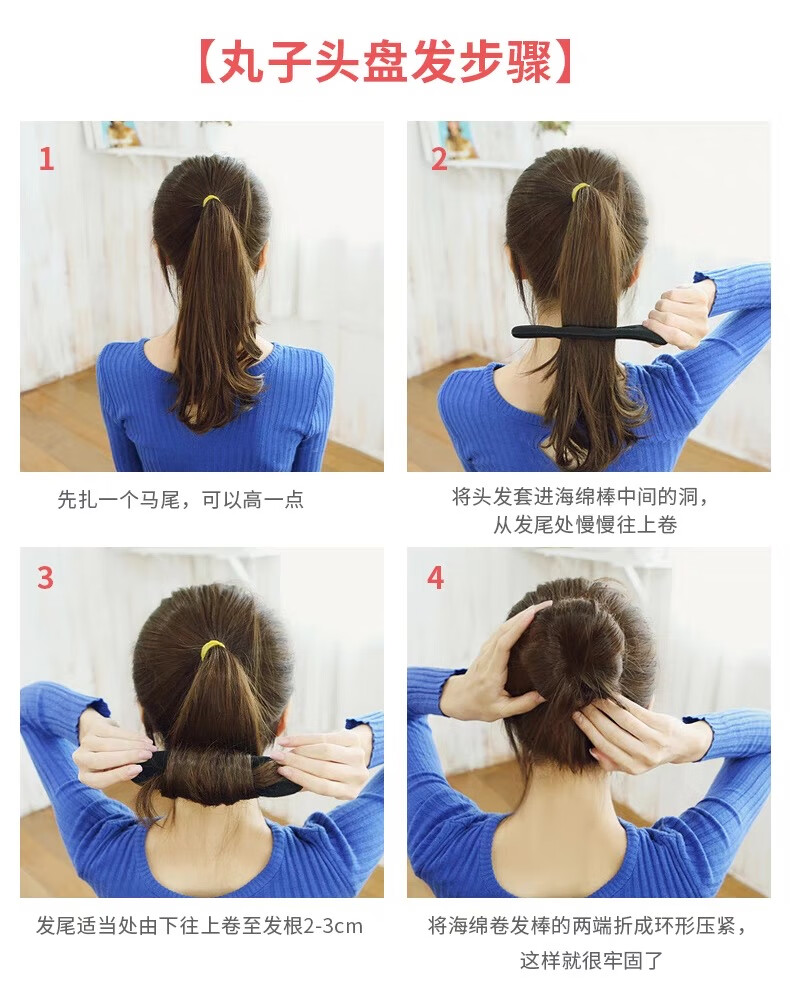 【丸子头盘发步骤】

1

先扎一个马尾，可以高一点

2

将头发套进海绵棒中间的洞，从发尾处慢慢往上卷

3

发尾适当处由下往上卷至发根2-3cm

4

将海绵卷发棒的两端折成环形压紧，这样就很牢固了