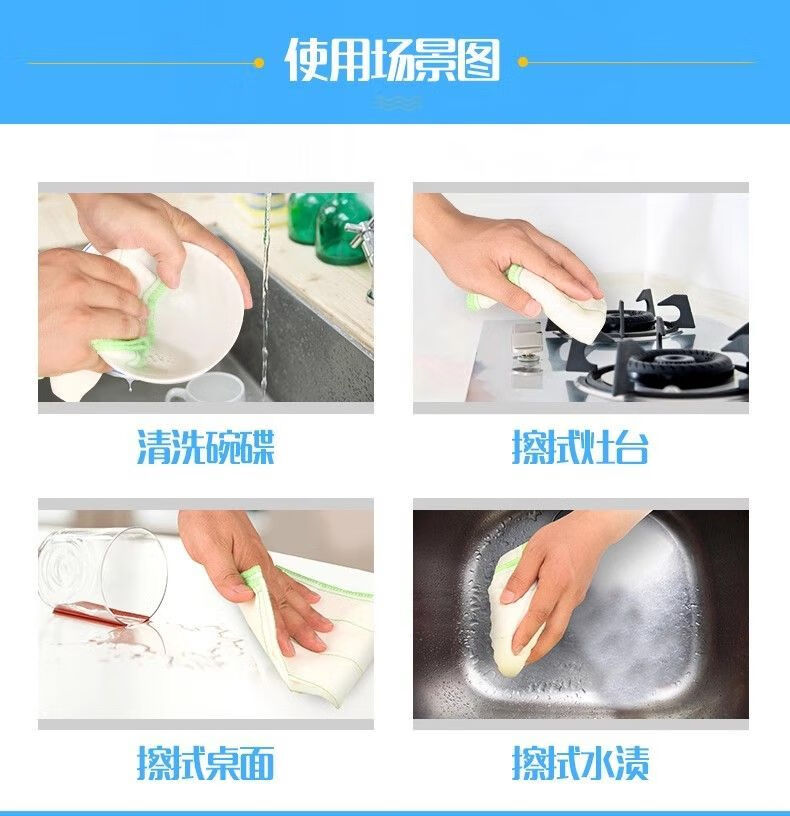 使用场景图

清洗碗碟

擦拭灶台

擦拭桌面

擦拭水渍