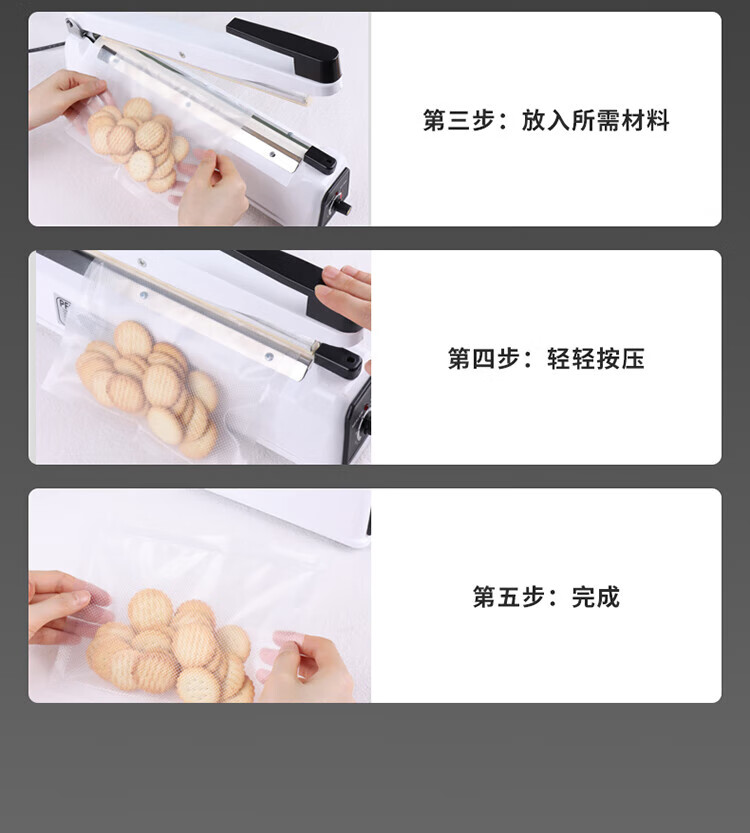 第三步：放入所需材料

第四步：轻轻按压

第五步：完成