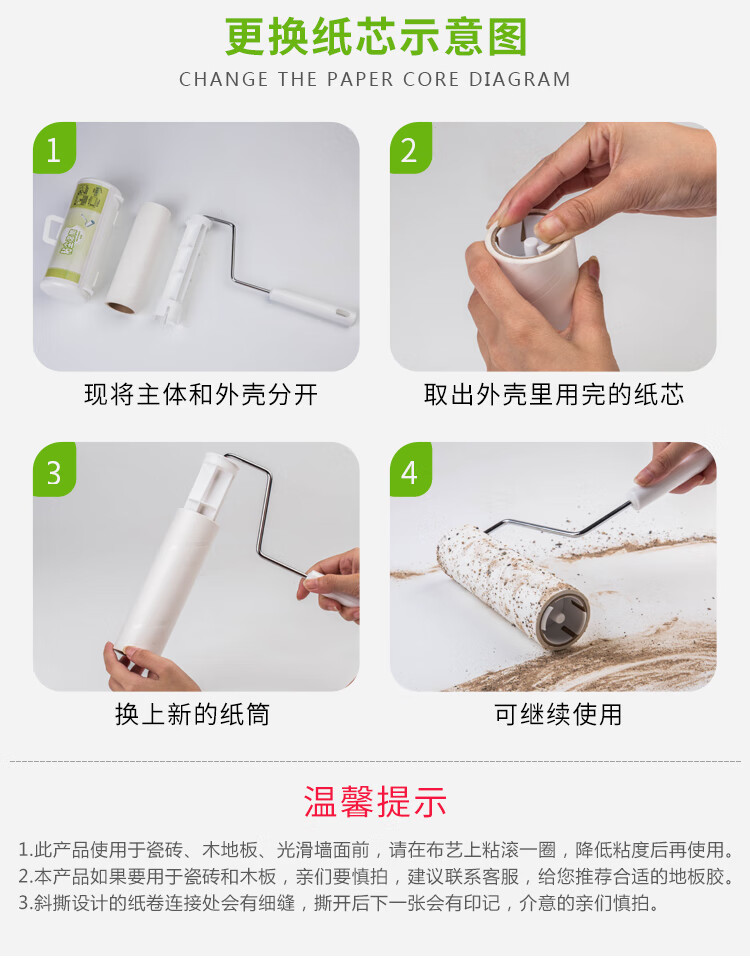 更换纸芯示意图
CHANGE THE PAPER CORE DIAGRAM

1
现将主体和外壳分开

2
取出外壳里用完的纸芯

3
换上新的纸筒

4
可继续使用

温馨提示

1.此产品使用于瓷砖、木地板、光滑墙面前，请在布艺上粘滚一圈，降低粘度后再使用。
2.本产品如果要用于瓷砖和木板，亲们要慎拍，建议联系客服，给您推荐合适的地板胶。
3.斜撕设计的纸卷连接处会有细缝，撕开后下一张会有印记，介意的亲们慎拍。