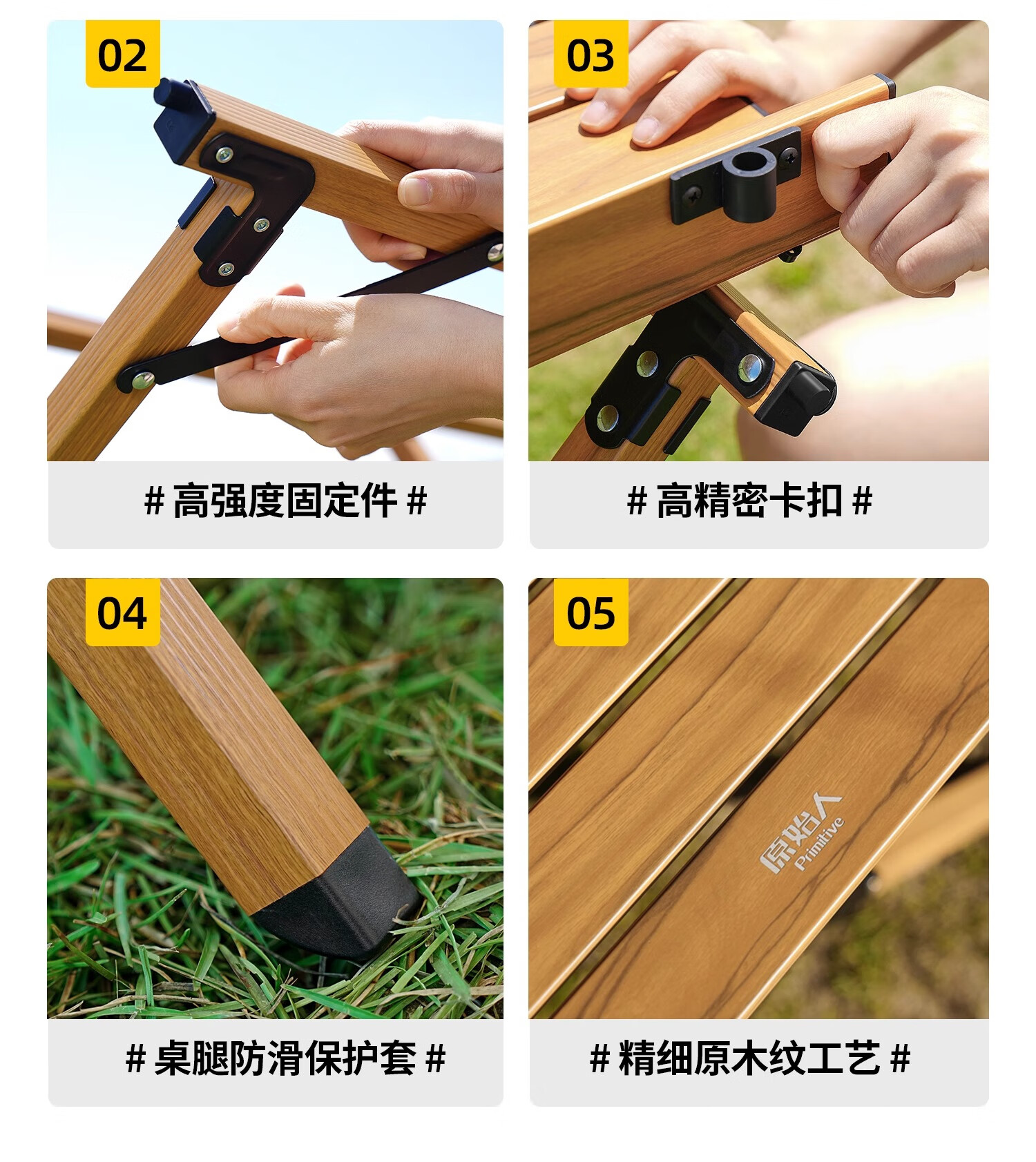 02

# 高强度固定件 #

03

# 高精密卡扣 #

04

# 桌腿防滑保护套 #

05

原始人
Primitive

# 精细原木纹工艺 #