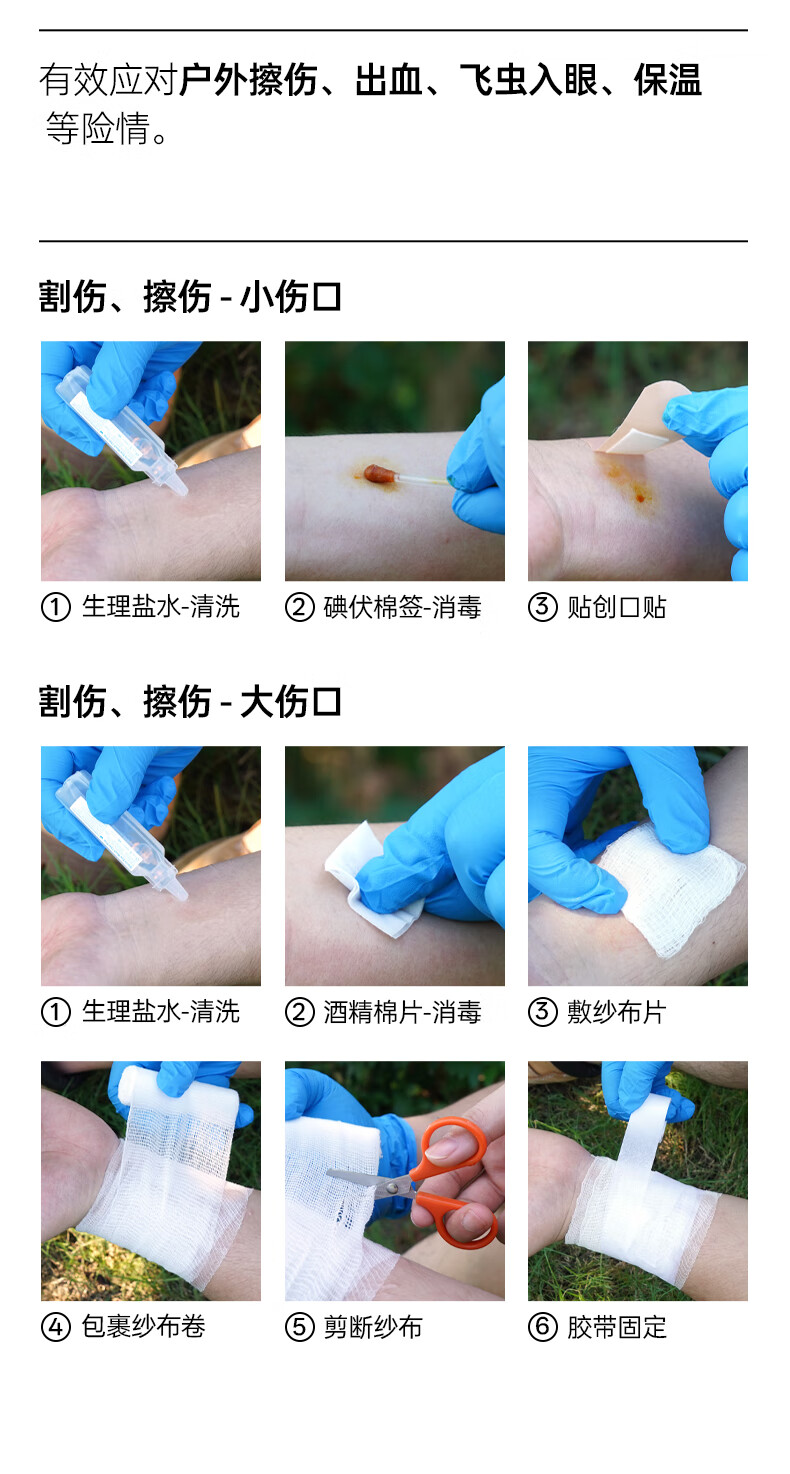 有效应对户外擦伤、出血、飞虫入眼、保温等险情。

割伤、擦伤 - 小伤口

① 生理盐水-清洗

② 碘伏棉签-消毒

③ 贴创口贴

割伤、擦伤 - 大伤口

① 生理盐水-清洗

② 酒精棉片-消毒

③ 敷纱布片

④ 包裹纱布卷

⑤ 剪断纱布

⑥ 胶带固定