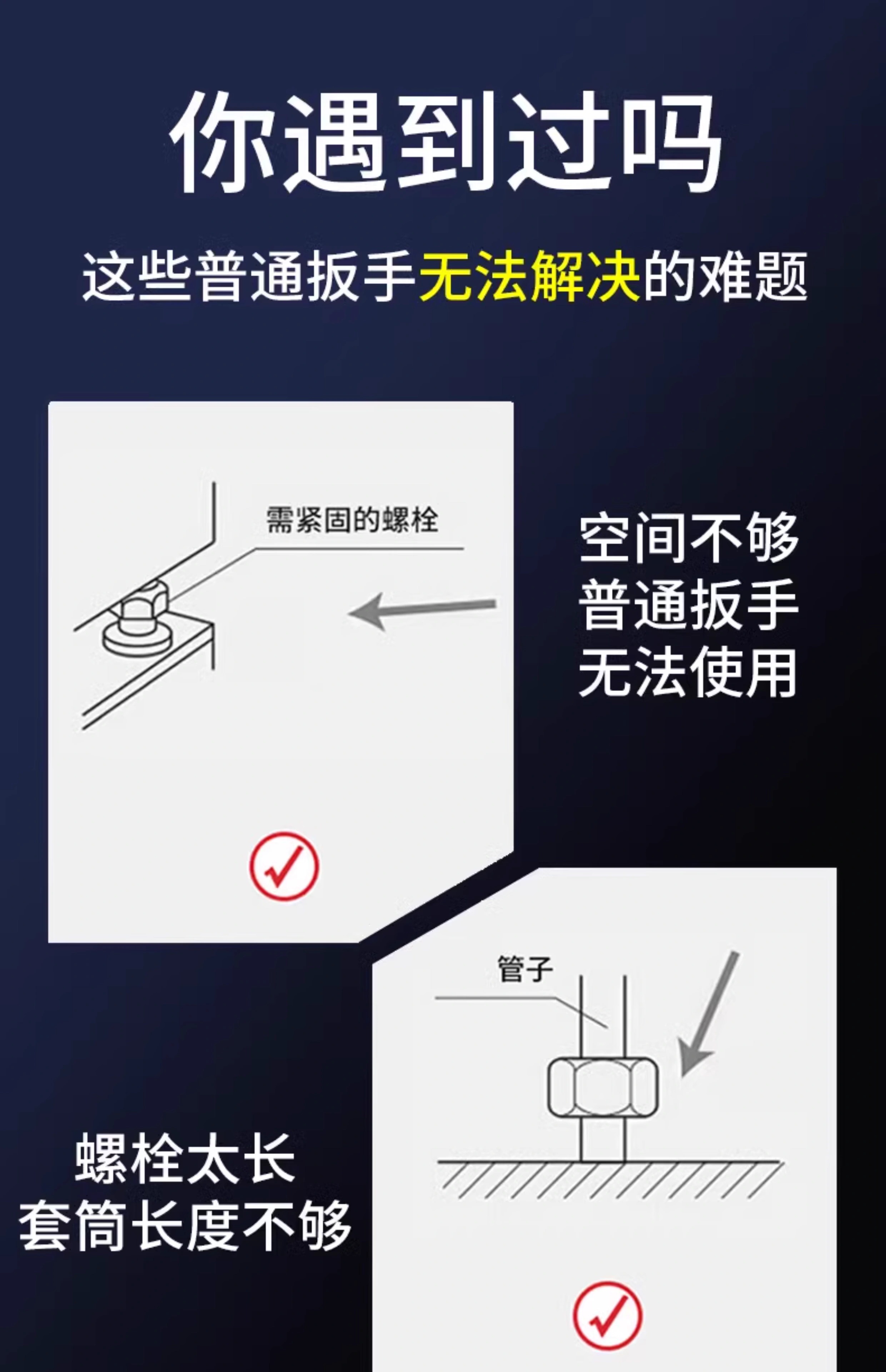 你遇到过吗

这些普通扳手无法解决的难题

需紧固的螺栓

空间不够
普通扳手
无法使用

管子

螺栓太长
套筒长度不够