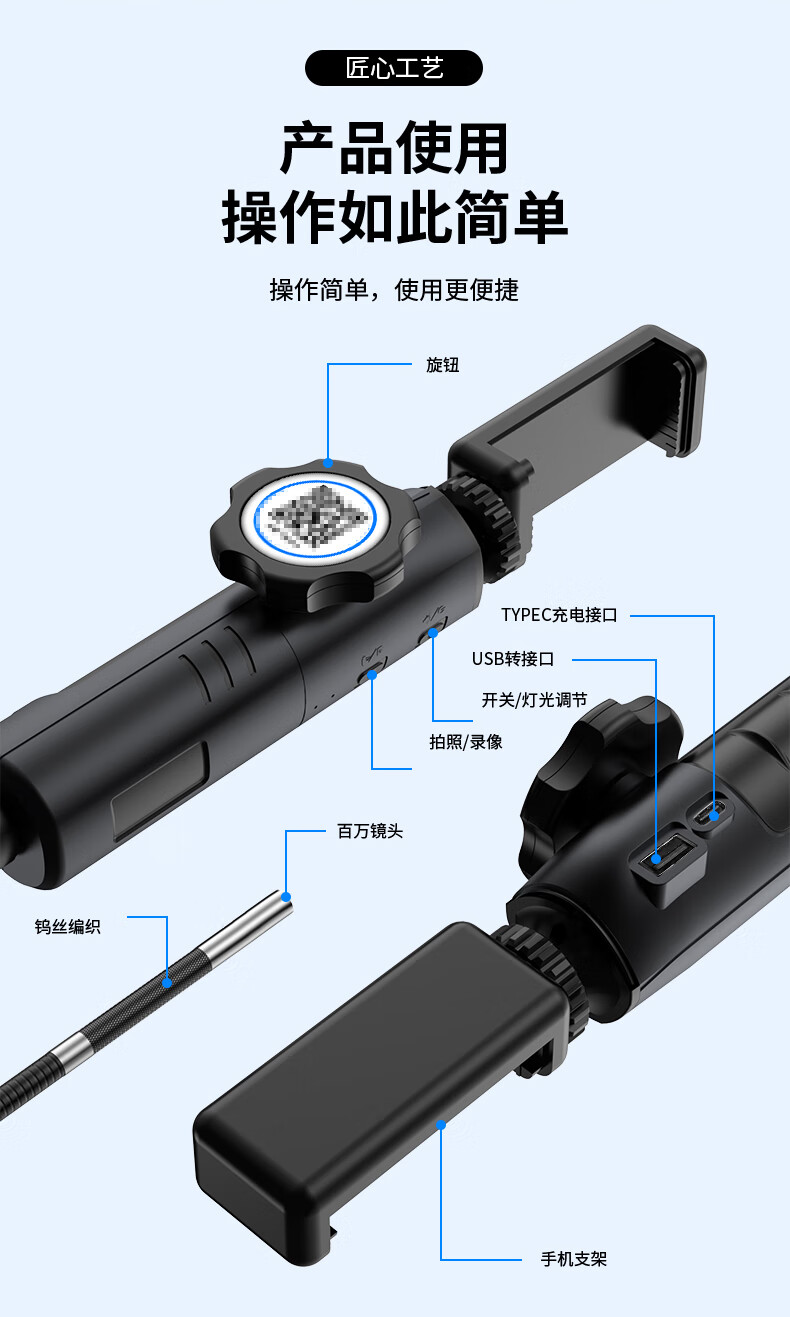 匠心工艺

产品使用
操作如此简单

操作简单，使用更便捷

旋钮

TYPEC充电接口

USB转接口

开关/灯光调节

拍照/录像

百万镜头

钨丝编织

手机支架