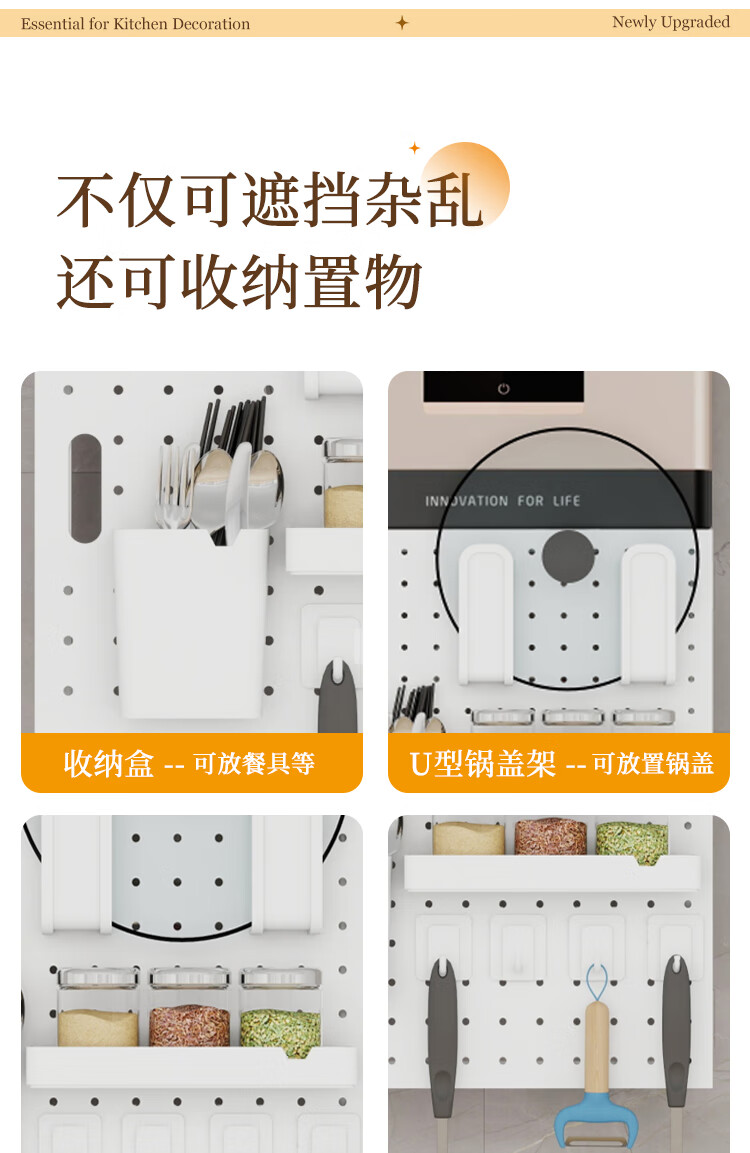 Essential for Kitchen Decoration

Newly Upgraded

不仅可遮挡杂乱
还可收纳置物

INNOVATION FOR LIFE

收纳盒 -- 可放餐具等

U型锅盖架 -- 可放置锅盖