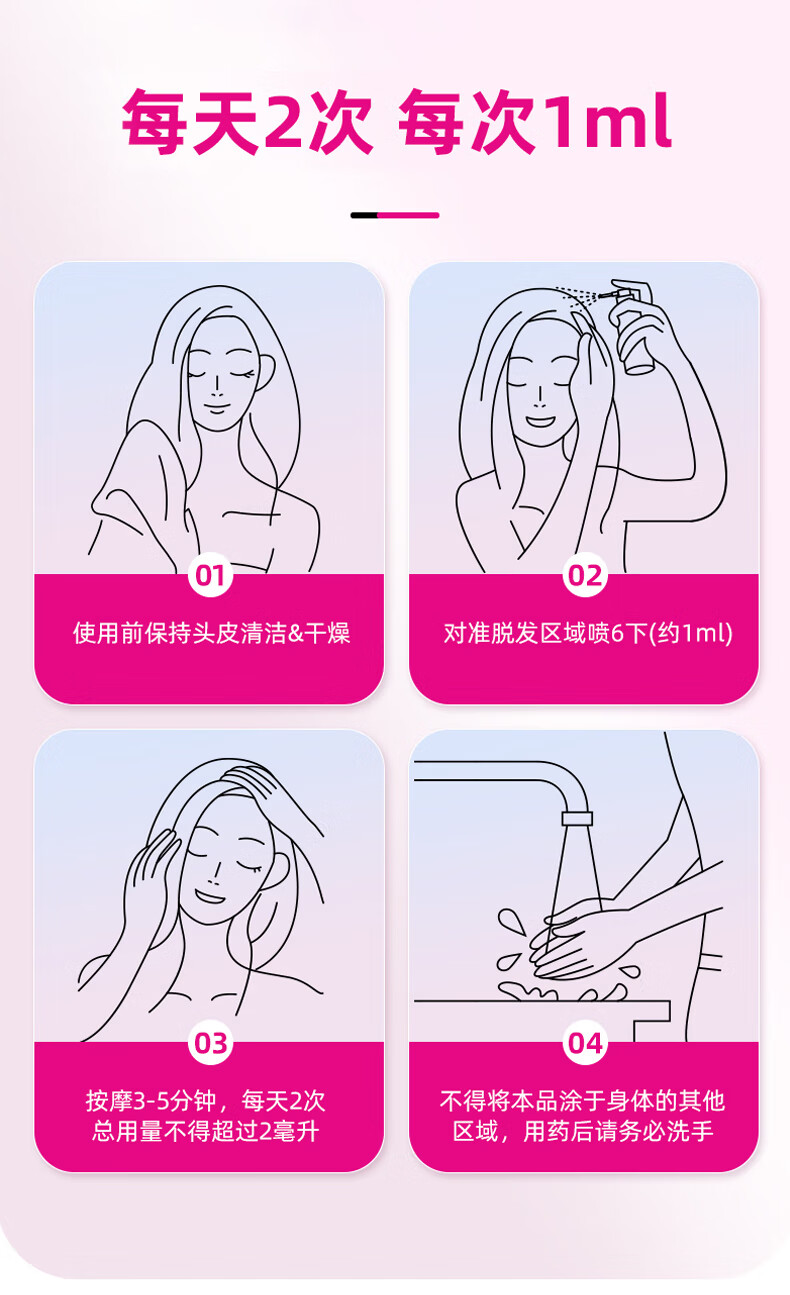 每天2次 每次1ml

01
使用前保持头皮清洁&干燥

02
对准脱发区域喷6下(约1ml)

03
按摩3-5分钟，每天2次
总用量不得超过2毫升

04
不得将本品涂于身体的其他区域，用药后请务必洗手