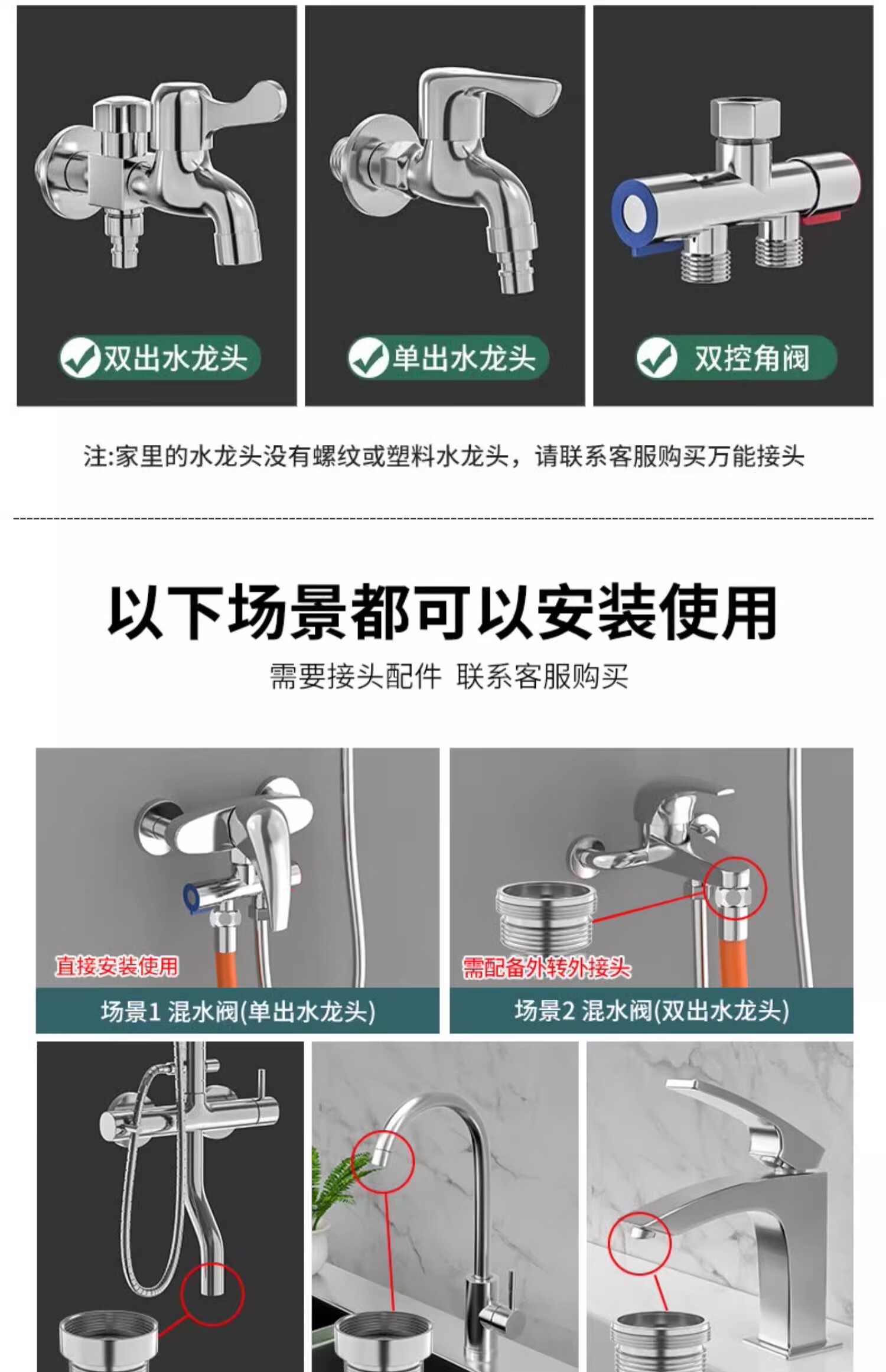 双出水龙头

单出水龙头

双控角阀

注:家里的水龙头没有螺纹或塑料水龙头，请联系客服购买万能接头

以下场景都可以安装使用

需要接头配件 联系客服购买

直接安装使用

场景1 混水阀(单出水龙头)

需配备外转外接头

场景2 混水阀(双出水龙头)