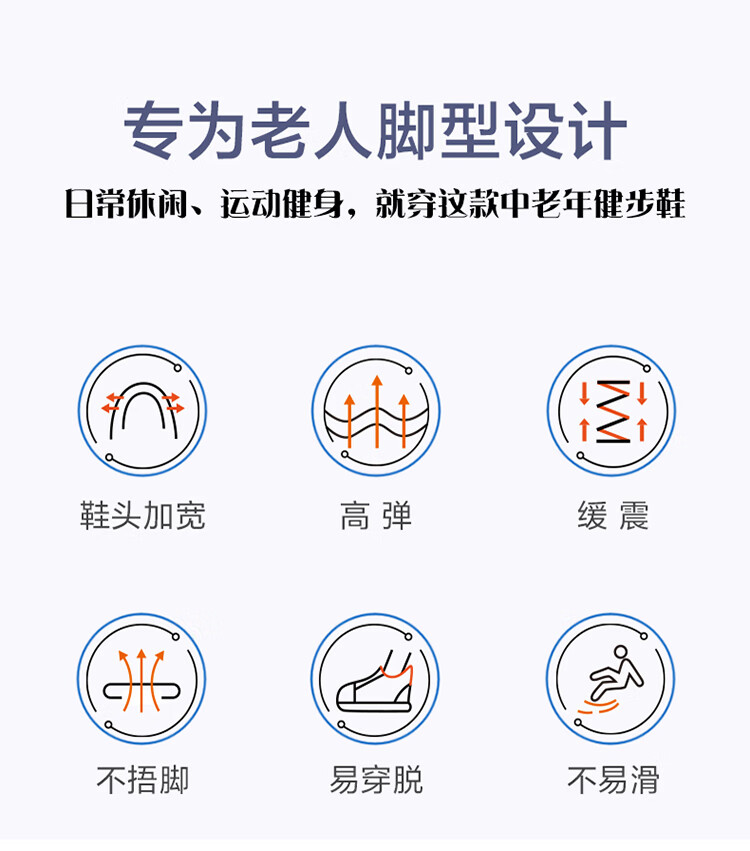 专为老人脚型设计

日常休闲、运动健身，就穿这款中老年健步鞋

鞋头加宽

高 弹

缓 震

不捂脚

易穿脱

不易滑