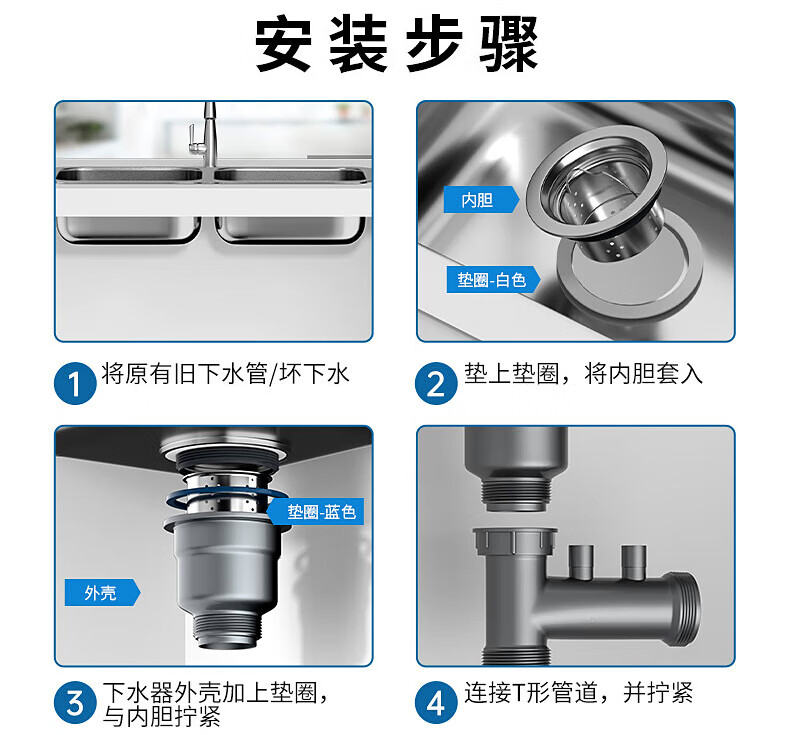 安装步骤

1 将原有旧下水管/坏下水

内胆

垫圈-白色

2 垫上垫圈，将内胆套入

垫圈-蓝色

外壳

3 下水器外壳加上垫圈，与内胆拧紧

4 连接T形管道，并拧紧