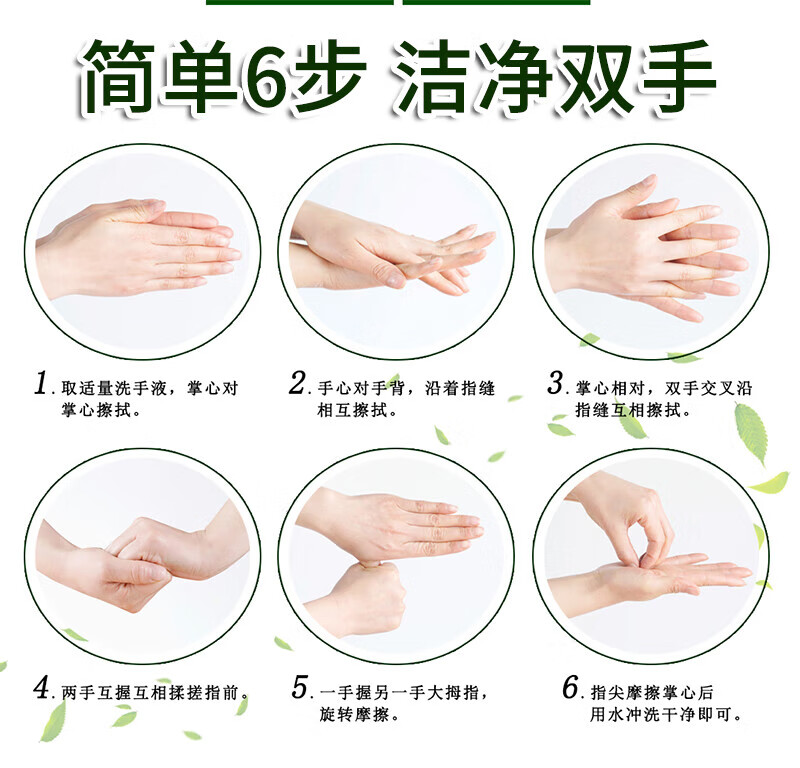 简单6步 洁净双手

1. 取适量洗手液，掌心对掌心擦拭。

2. 手心对手背，沿着指缝相互擦拭。

3. 掌心相对，双手交叉沿指缝互相擦拭。

4. 两手互握互相揉搓指前。

5. 一手握另一手大拇指，旋转摩擦。

6. 指尖摩擦掌心后用水冲洗干净即可。